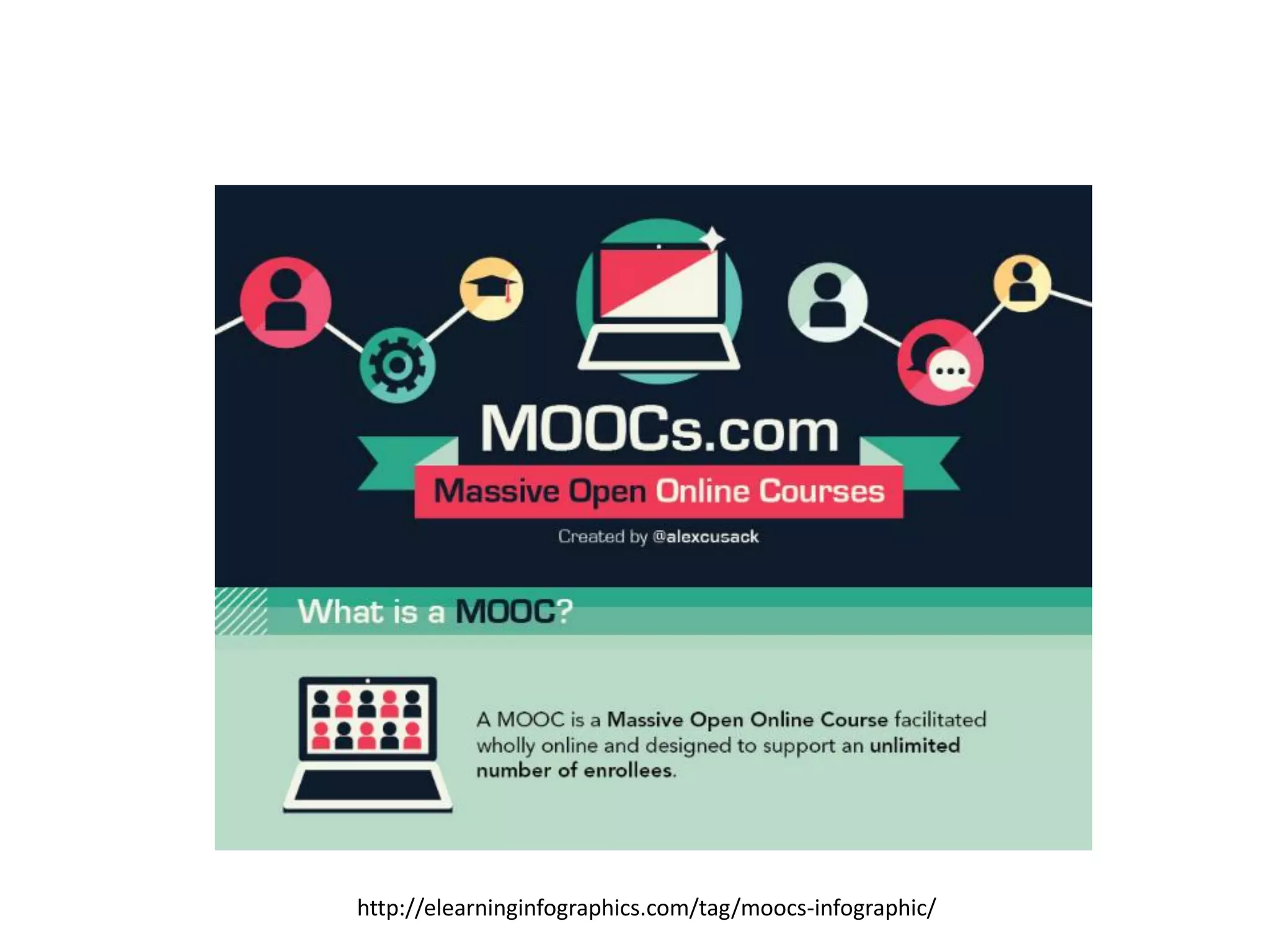 MOOCs.com

Massive Open Online Courses

Created by @alexcusack

What is a MOOC?

A MOOC is a Massive Open Online Course facilitated wholly online and designed to support an unlimited number of enrollees.

http://elearninginfographics.com/tag/moocs-infographic/