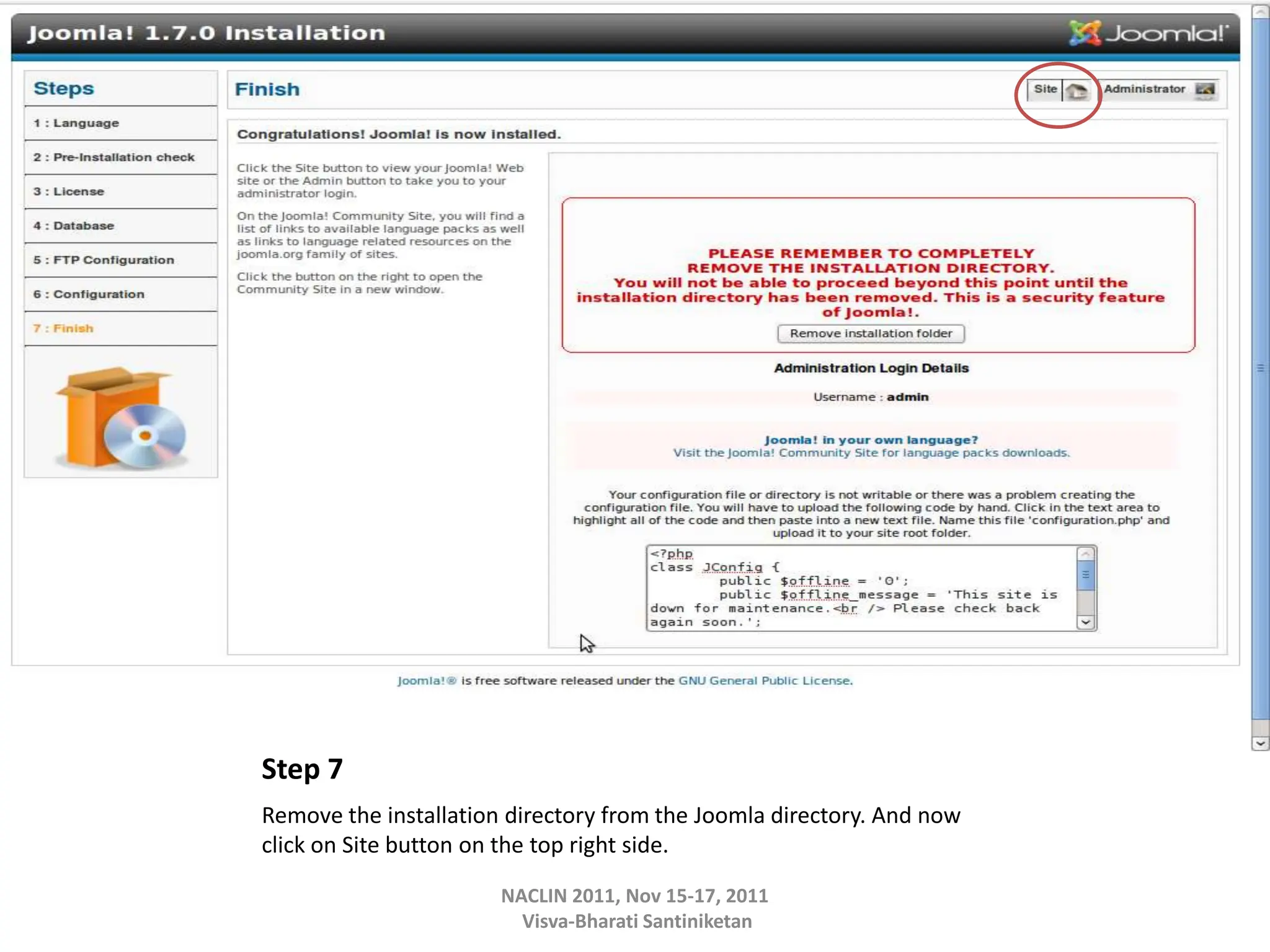 Joomla! 1.7.0 Installation

Joomla!

Steps

1 : Language

2 : Pre-Installation check

3 : License

4 : Database

5 : FTP Configuration

6 : Configuration

7 : Finish

Finish

Site

Administrator

Congratulations! Joomla! is now installed.

Click the Site button to view your Joomla! Web site or the Admin button to take you to your administrator login.

On the Joomla! Community Site, you will find a list of links to available language packs as well as links to language related resources on the joomla.org family of sites.

Click the button on the right to open the Community Site in a new window.

PLEASE REMEMBER TO COMPLETELY REMOVE THE INSTALLATION DIRECTORY.
You will not be able to proceed beyond this point until the installation directory has been removed. This is a security feature of Joomla!.

Remove installation folder

Administration Login Details

Username : admin

Joomla! in your own language?
Visit the Joomla! Community Site for language packs downloads.

Your configuration file or directory is not writable or there was a problem creating the configuration file. You will have to upload the following code by hand. Click in the text area to highlight all of the code and then paste into a new text file. Name this file 'configuration.php' and upload it to your site root folder.

<?php
class JConfig {
public $offline = '0';
public $offline_message = 'This site is down for maintenance.<br /> Please check back again soon.';

Joomla!® is free software released under the GNU General Public License.

Step 7

Remove the installation directory from the Joomla directory. And now click on Site button on the top right side.

NACLIN 2011, Nov 15-17, 2011
Visva-Bharati Santiniketan