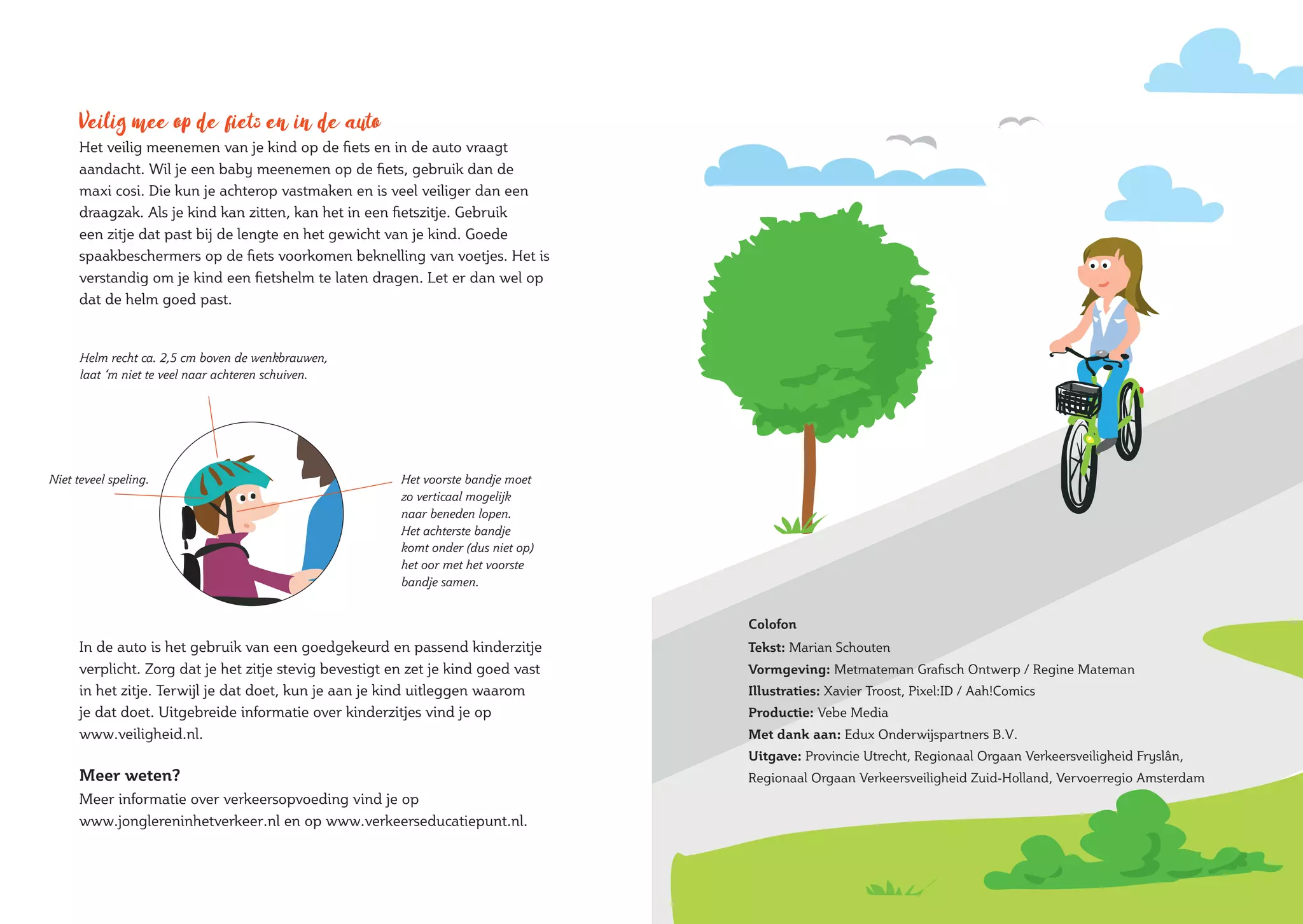 Veilig mee op de fiets en in de auto

Het veilig meenemen van je kind op de fiets en in de auto vraagt aandacht. Wil je een baby meenemen op de fiets, gebruik dan de maxi cosi. Die kun je achterop vastmaken en is veel veiliger dan een draagzak. Als je kind kan zitten, kan het in een fietszitje. Gebruik een zitje dat past bij de lengte en het gewicht van je kind. Goede spaakbeschermers op de fiets voorkomen beknelling van voetjes. Het is verstandig om je kind een fietshelm te laten dragen. Let er dan wel op dat de helm goed past.

Helm recht ca. 2,5 cm boven de wenkbrauwen, laat 'm niet te veel naar achteren schuiven.

Niet teveel speling.

Het voorste bandje moet zo verticaal mogelijk naar beneden lopen. Het achterste bandje komt onder (dus niet op) het oor met het voorste bandje samen.

In de auto is het gebruik van een goedgekeurd en passend kinderzitje verplicht. Zorg dat je het zitje stevig bevestigt en zet je kind goed vast in het zitje. Terwijl je dat doet, kun je aan je kind uitleggen waarom je dat doet. Uitgebreide informatie over kinderzitjes vind je op www.veiligheid.nl.

Meer weten?
Meer informatie over verkeersopvoeding vind je op www.jonglereninhetverkeer.nl en op www.verkeerseducatiepunt.nl.

Colofon
Tekst: Marian Schouten
Vormgeving: Metmateman Grafisch Ontwerp / Regine Mateman
Illustraties: Xavier Troost, Pixel:ID / Aah!Comics
Productie: Vebe Media
Met dank aan: Edux Onderwijspartners B.V.
Uitgave: Provincie Utrecht, Regionaal Orgaan Verkeersveiligheid Fryslân, Regionaal Orgaan Verkeersveiligheid Zuid-Holland, Vervoerregio Amsterdam