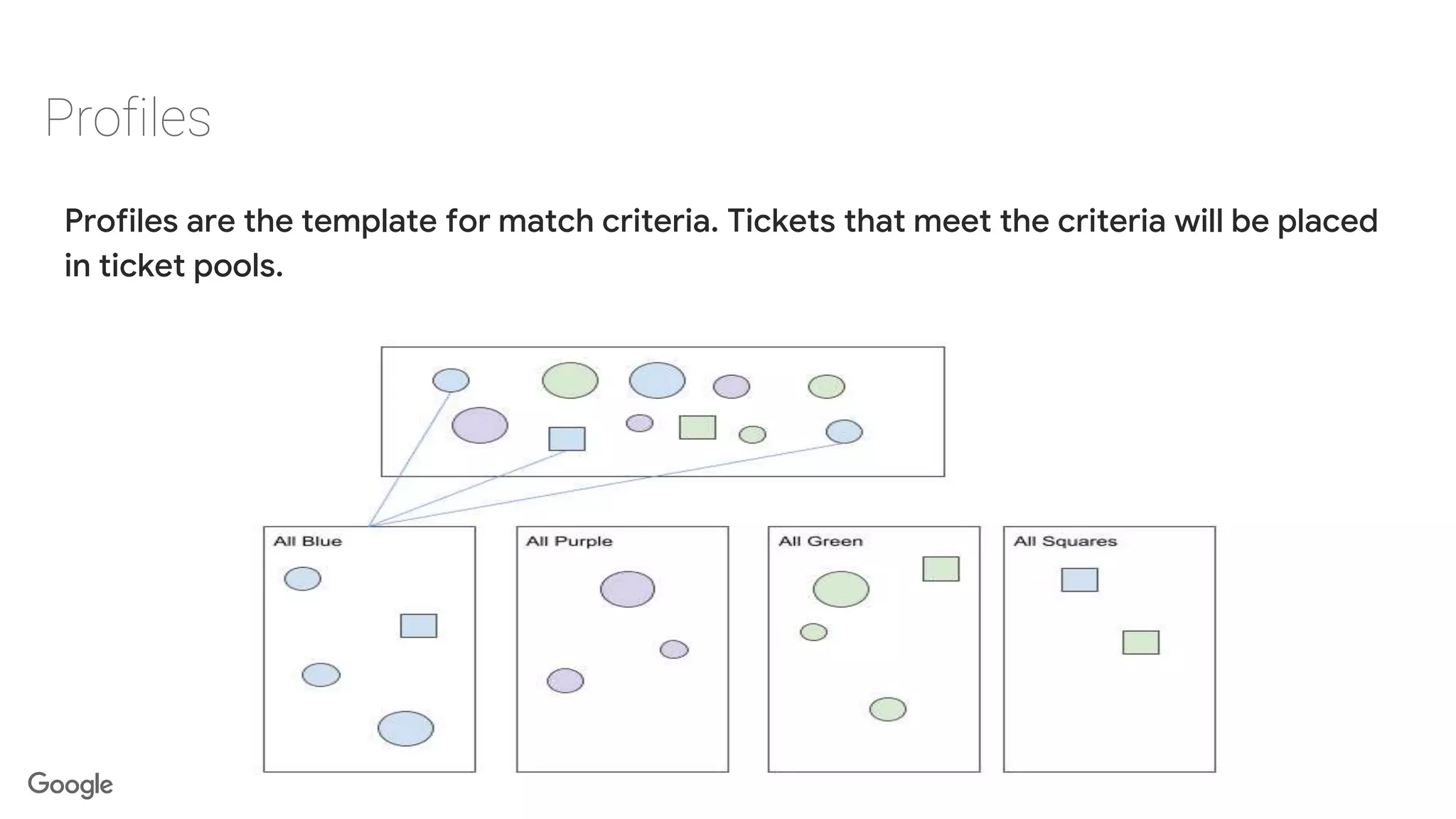 Profiles

Profiles are the template for match criteria. Tickets that meet the criteria will be placed in ticket pools.

All Blue

All Purple

All Green

All Squares

Google