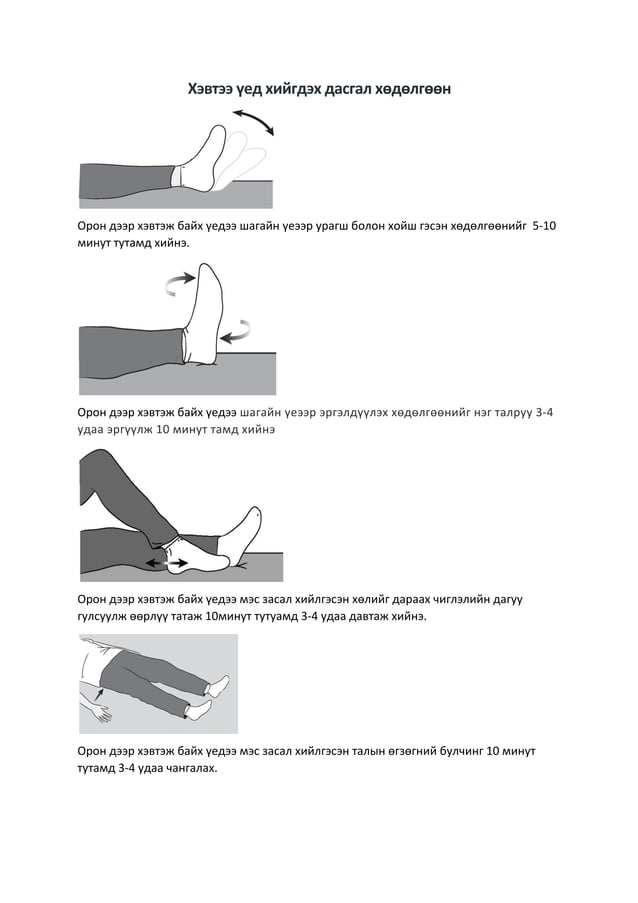 Хэвтээ үед хийгдэх дасгал хөдөлгөөн

Орон дээр хэвтэж байх үедээ шагайн үеээр урагш болон хойш гэсэн хөдөлгөөнийг 5-10 минут тутамд хийнэ.

Орон дээр хэвтэж байх үедээ шагайн үеээр эргэлдүүлэх хөдөлгөөнийг нэг талруу 3-4 удаа эргүүлж 10 минут тамд хийнэ

Орон дээр хэвтэж байх үедээ мэс засал хийлгэсэн хөлийг дараах чиглэлийн дагуу гулсуулж өөрлүү татаж 10минут тутуамд 3-4 удаа давтаж хийнэ.

Орон дээр хэвтэж байх үедээ мэс засал хийлгэсэн талын өгзөгний булчинг 10 минут тутамд 3-4 удаа чангалах.