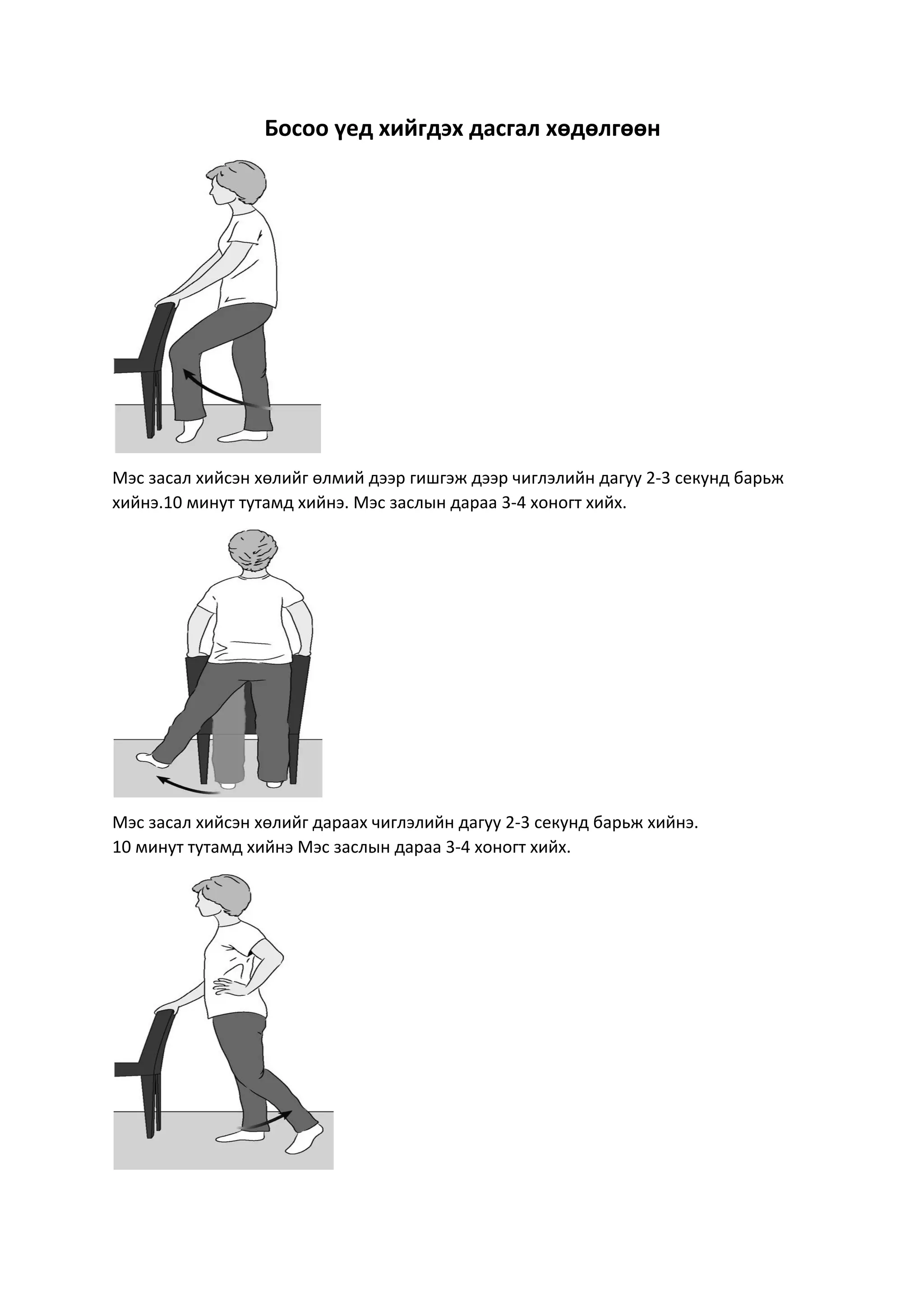 Босоо үед хийгдэх дасгал хөдөлгөөн

Мэс засал хийсэн хөлийг өлмий дээр гишгэж дээр чиглэлийн дагуу 2-3 секунд барьж хийнэ.10 минут тутамд хийнэ. Мэс заслын дараа 3-4 хоногт хийх.

Мэс засал хийсэн хөлийг дараах чиглэлийн дагуу 2-3 секунд барьж хийнэ.
10 минут тутамд хийнэ Мэс заслын дараа 3-4 хоногт хийх.