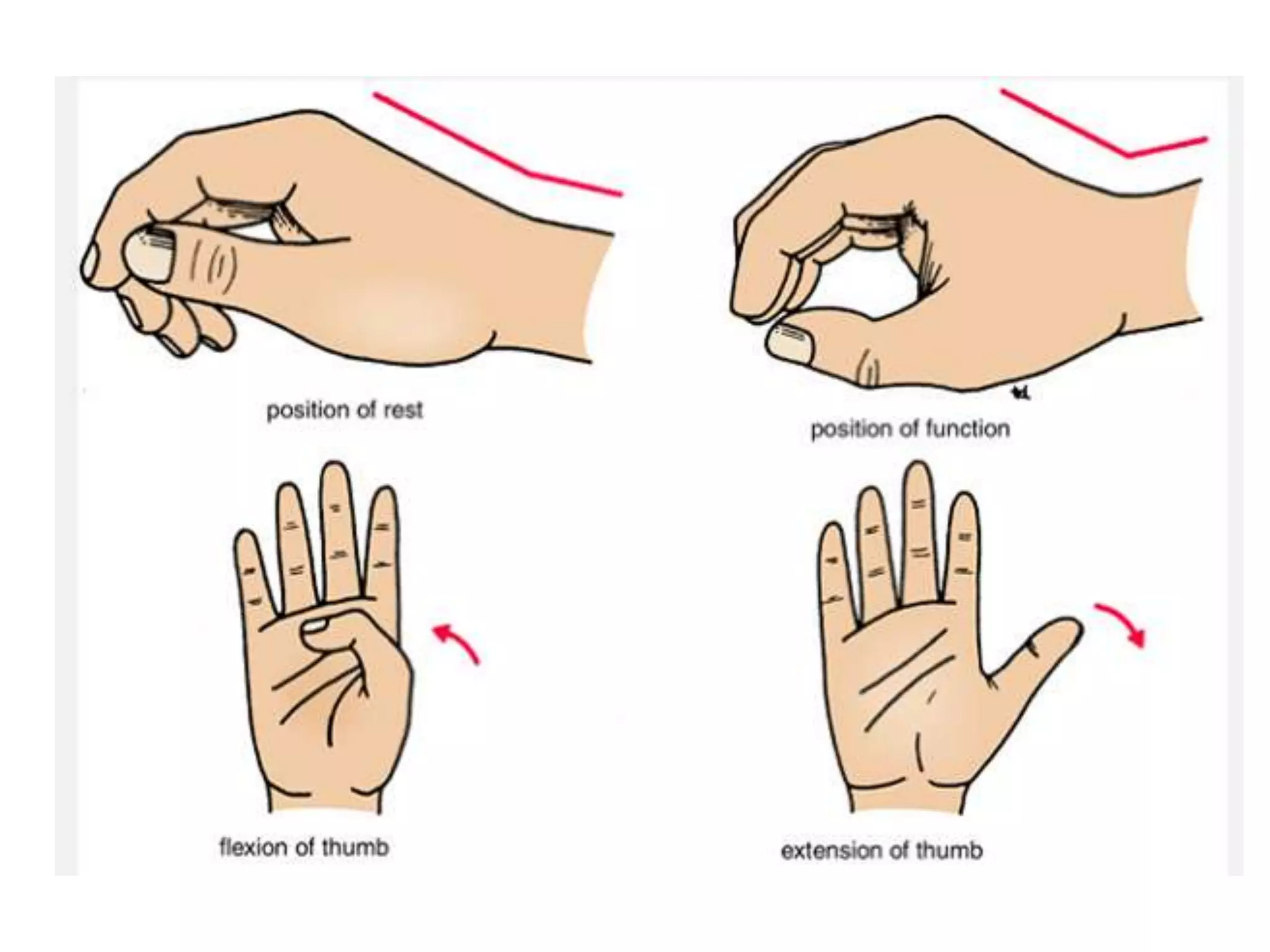 position of rest

position of function

flexion of thumb

extension of thumb