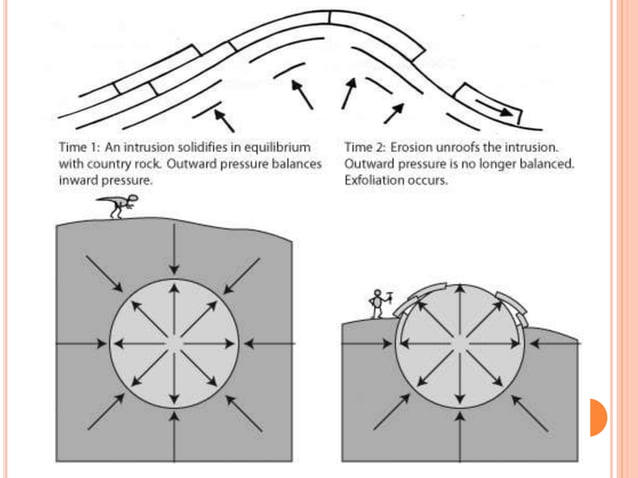 Time 1: An intrusion solidifies in equilibrium with country rock. Outward pressure balances inward pressure.

Time 2: Erosion unroofs the intrusion. Outward pressure is no longer balanced. Exfoliation occurs.