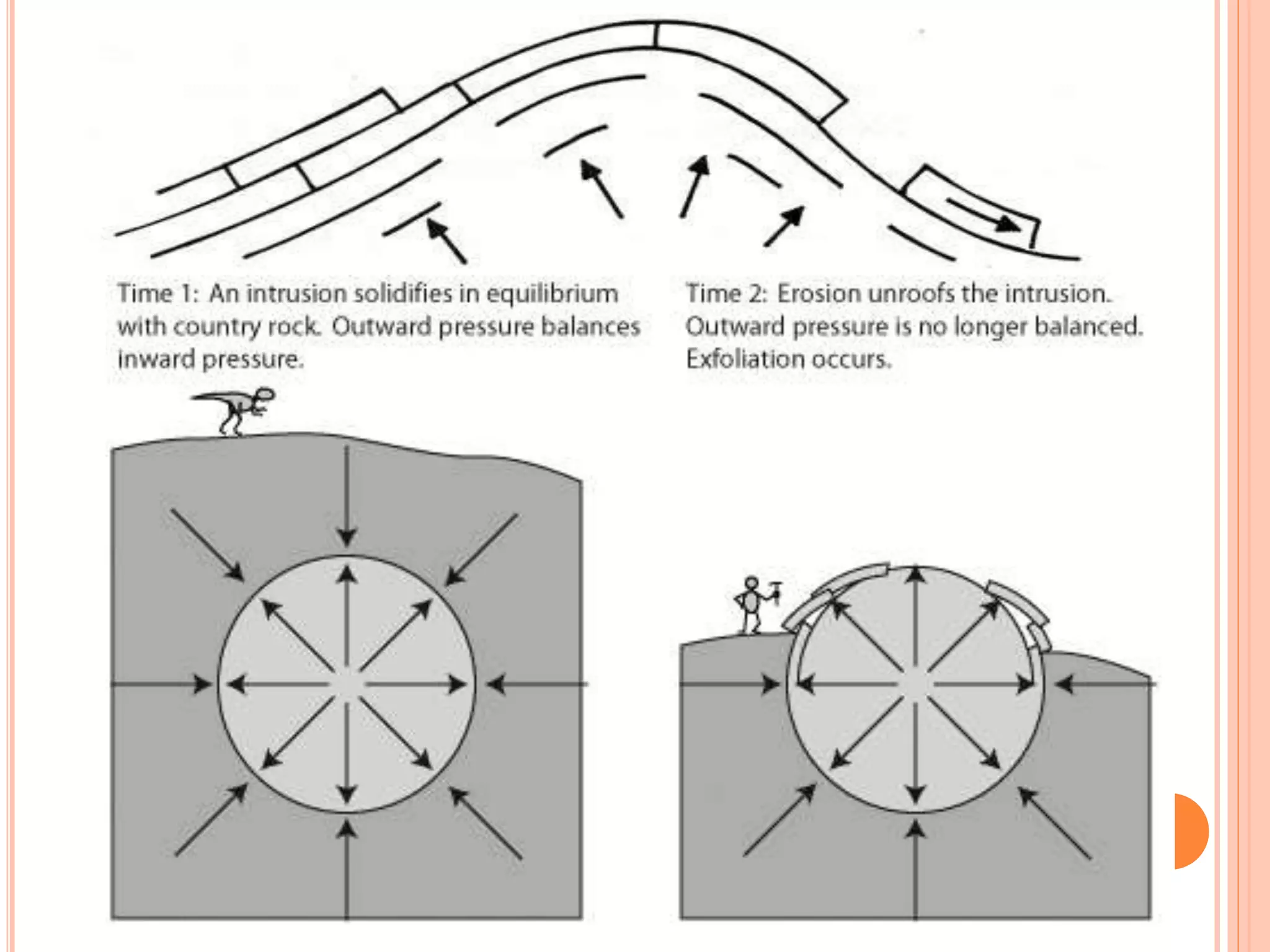 Time 1: An intrusion solidifies in equilibrium with country rock. Outward pressure balances inward pressure.

Time 2: Erosion unroofs the intrusion. Outward pressure is no longer balanced. Exfoliation occurs.