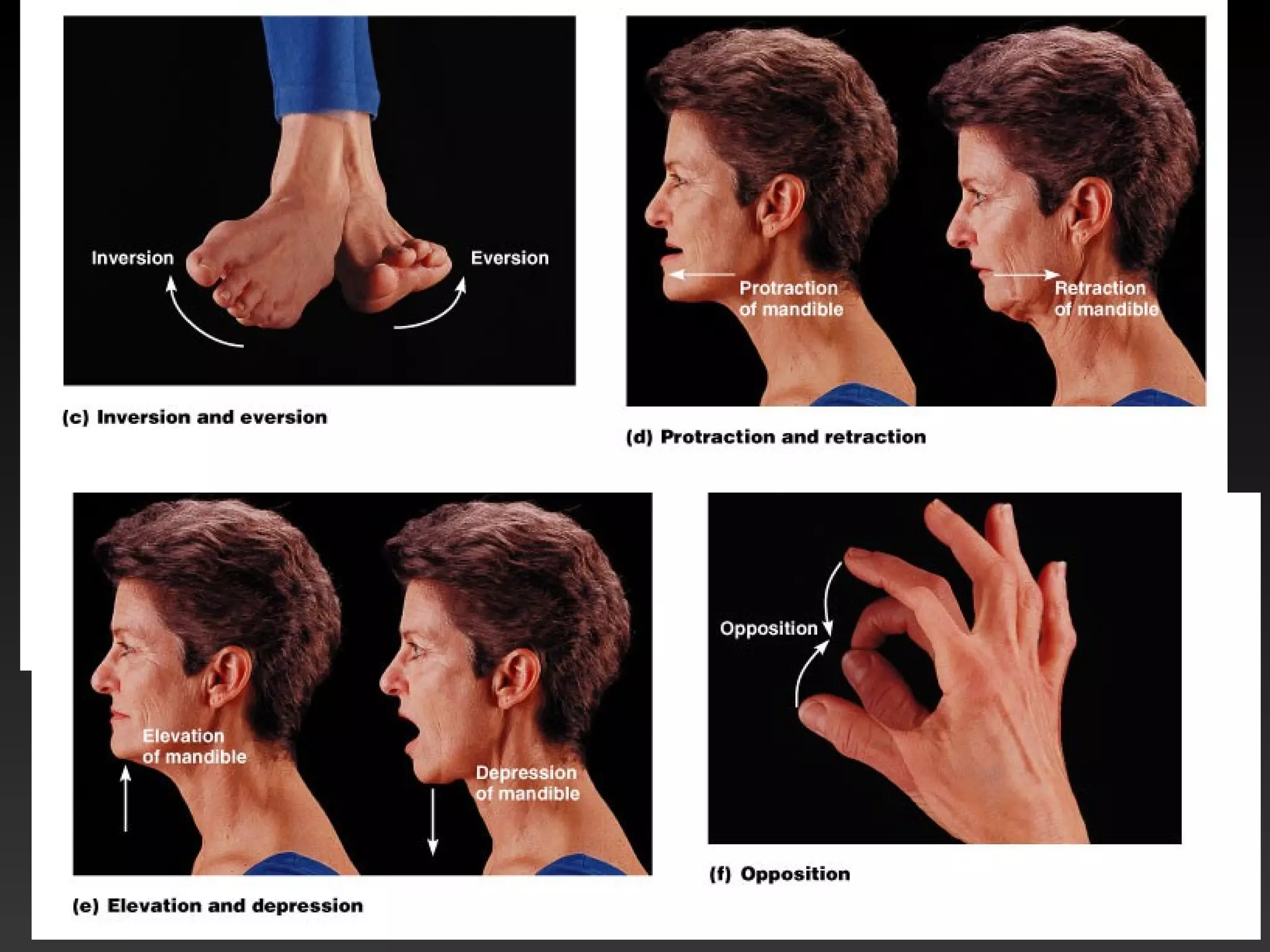 Inversion

Eversion

(c) Inversion and eversion

Protraction of mandible

Retraction of mandible

(d) Protraction and retraction

Elevation of mandible

Depression of mandible

(e) Elevation and depression

Opposition

(f) Opposition