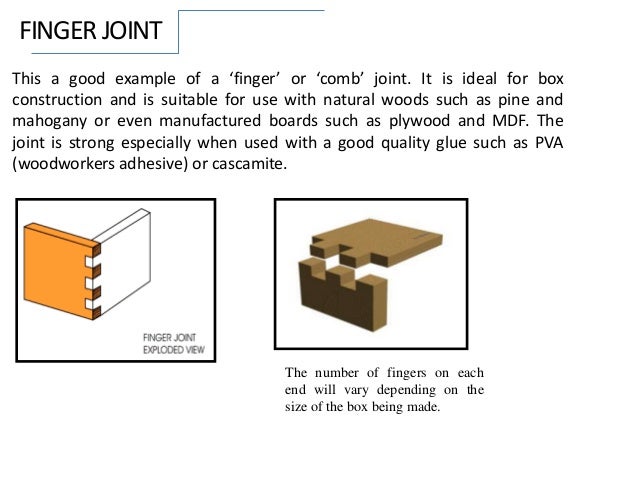 FINGER JOINT

This a good example of a ‘finger’ or ‘comb’ joint. It is ideal for box construction and is suitable for use with natural woods such as pine and mahogany or even manufactured boards such as plywood and MDF. The joint is strong especially when used with a good quality glue such as PVA (woodworkers adhesive) or cascamite.

FINGER JOINT
EXPLODED VIEW

The number of fingers on each end will vary depending on the size of the box being made.