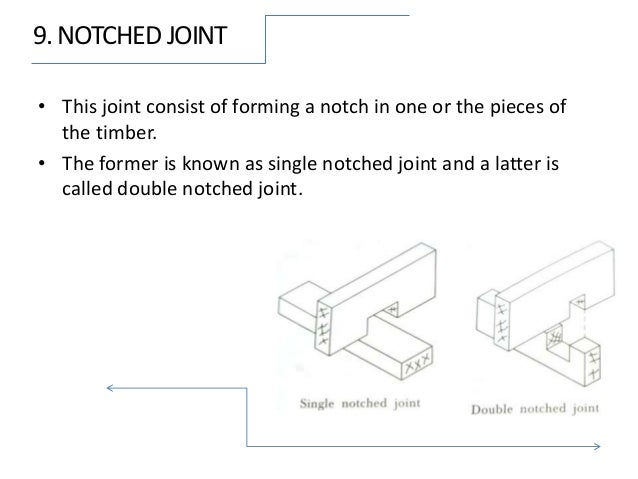 9. NOTCHED JOINT

• This joint consist of forming a notch in one or the pieces of the timber.

• The former is known as single notched joint and a latter is called double notched joint.

Single notched joint

Double notched joint