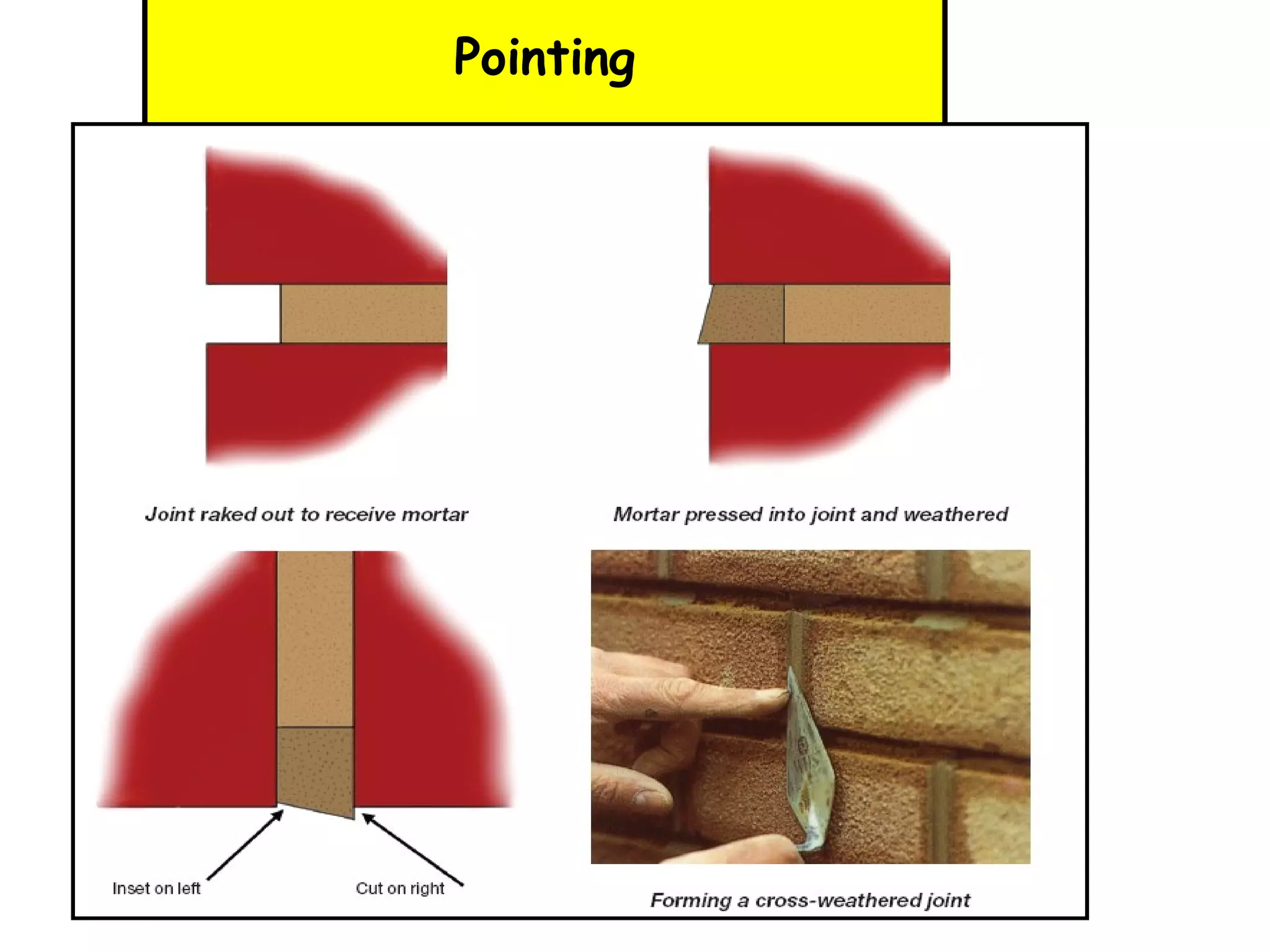 Pointing

Joint raked out to receive mortar

Mortar pressed into joint and weathered

Inset on left

Cut on right

Forming a cross-weathered joint