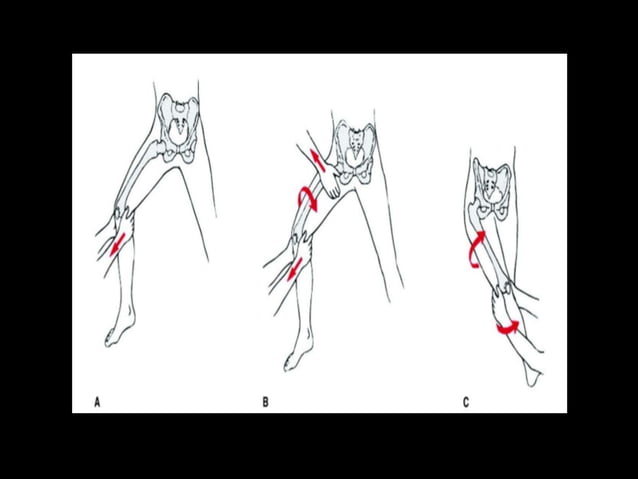 A

B

C