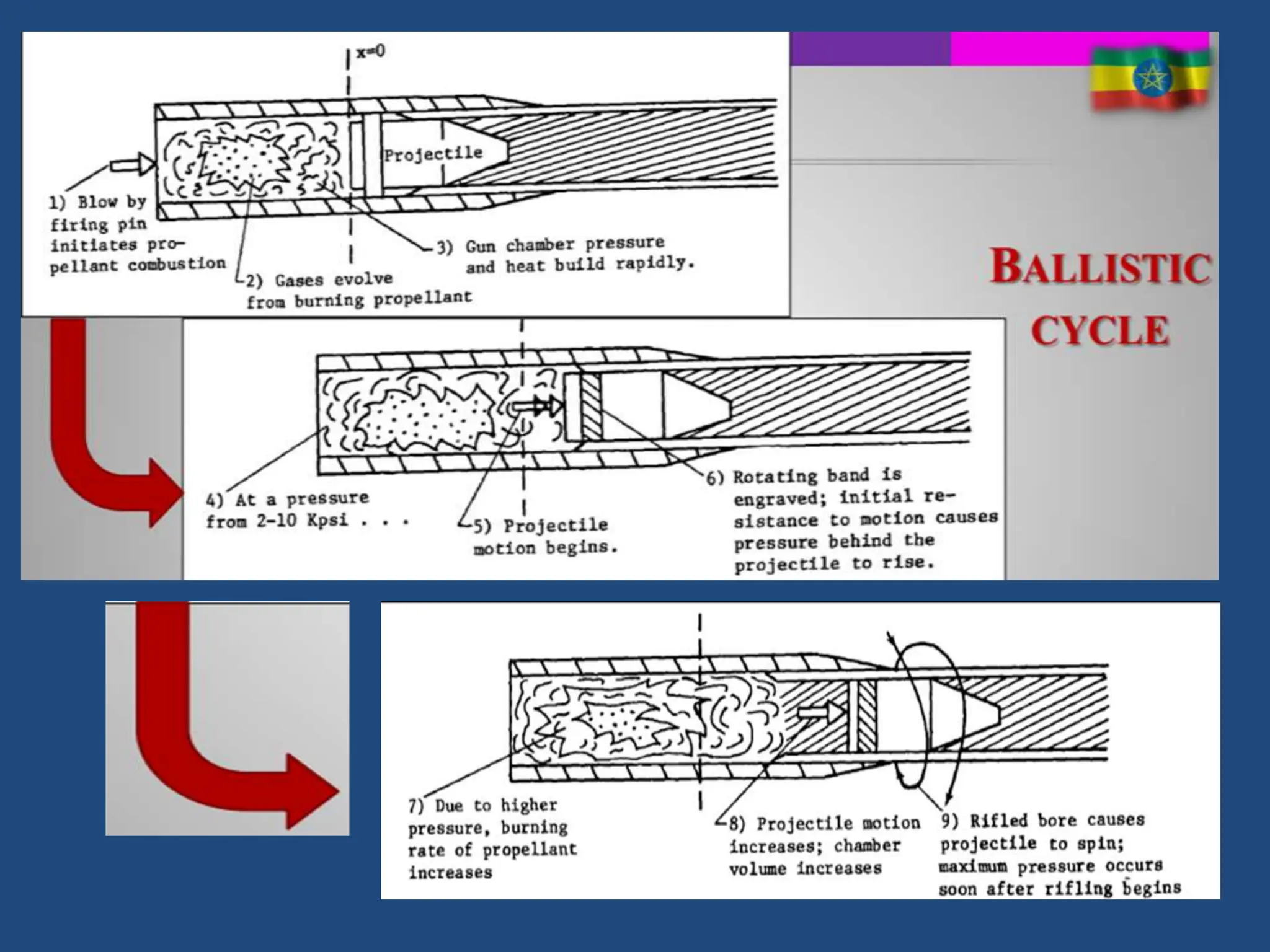 x=0

Projectile

1) Blow by firing pin initiates propellant combustion

2) Gases evolve from burning propellant

3) Gun chamber pressure and heat build rapidly.

BALLISTIC CYCLE

4) At a pressure from 2-10 Kpsi . . .

5) Projectile motion begins.

6) Rotating band is engraved; initial resistance to motion causes pressure behind the projectile to rise.

7) Due to higher pressure, burning rate of propellant increases

8) Projectile motion increases; chamber volume increases

9) Rifled bore causes projectile to spin; maximum pressure occurs soon after rifling begins