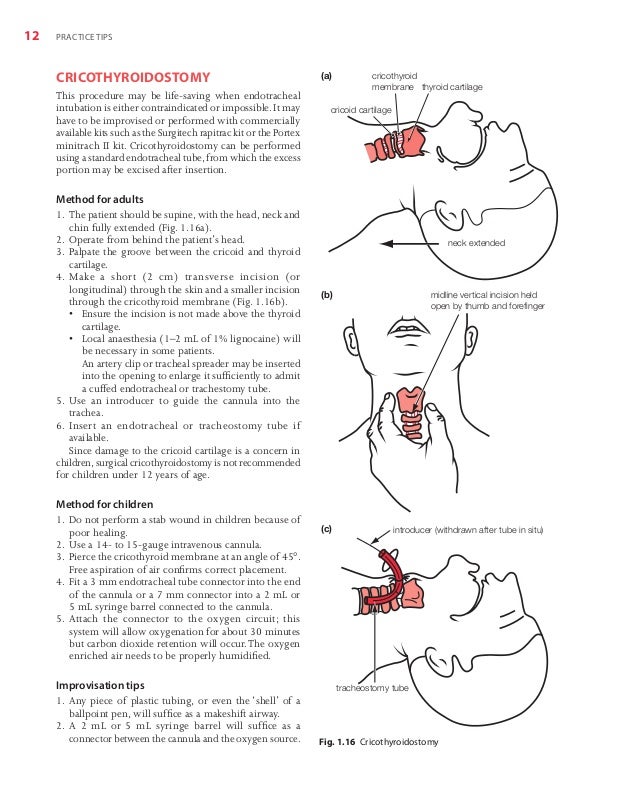 12 PRACTICE TIPS

CRICOTHYROIDOSTOMY

This procedure may be life-saving when endotracheal intubation is either contraindicated or impossible. It may have to be improvised or performed with commercially available kits such as the Surgitech rapitrac kit or the Portex minitrach II kit. Cricothyroidostomy can be performed using a standard endotracheal tube, from which the excess portion may be excised after insertion.

Method for adults

1. The patient should be supine, with the head, neck and chin fully extended (Fig. 1.16a).
2. Operate from behind the patient's head.
3. Palpate the groove between the cricoid and thyroid cartilage.
4. Make a short (2 cm) transverse incision (or longitudinal) through the skin and a smaller incision through the cricothyroid membrane (Fig. 1.16b).
• Ensure the incision is not made above the thyroid cartilage.
• Local anaesthesia (1–2 mL of 1% lignocaine) will be necessary in some patients.
An artery clip or tracheal spreader may be inserted into the opening to enlarge it sufficiently to admit a cuffed endotracheal or trachestomy tube.
5. Use an introducer to guide the cannula into the trachea.
6. Insert an endotracheal or tracheostomy tube if available.
Since damage to the cricoid cartilage is a concern in children, surgical cricothyroidostomy is not recommended for children under 12 years of age.

Method for children

1. Do not perform a stab wound in children because of poor healing.
2. Use a 14- to 15-gauge intravenous cannula.
3. Pierce the cricothyroid membrane at an angle of 45°. Free aspiration of air confirms correct placement.
4. Fit a 3 mm endotracheal tube connector into the end of the cannula or a 7 mm connector into a 2 mL or 5 mL syringe barrel connected to the cannula.
5. Attach the connector to the oxygen circuit; this system will allow oxygenation for about 30 minutes but carbon dioxide retention will occur. The oxygen enriched air needs to be properly humidified.

Improvisation tips

1. Any piece of plastic tubing, or even the 'shell' of a ballpoint pen, will suffice as a makeshift airway.
2. A 2 mL or 5 mL syringe barrel will suffice as a connector between the cannula and the oxygen source.

(a)
cricothyroid membrane
thyroid cartilage
cricoid cartilage
neck extended

(b)
midline vertical incision held open by thumb and forefinger

(c)
introducer (withdrawn after tube in situ)
tracheostomy tube

Fig. 1.16 Cricothyroidostomy