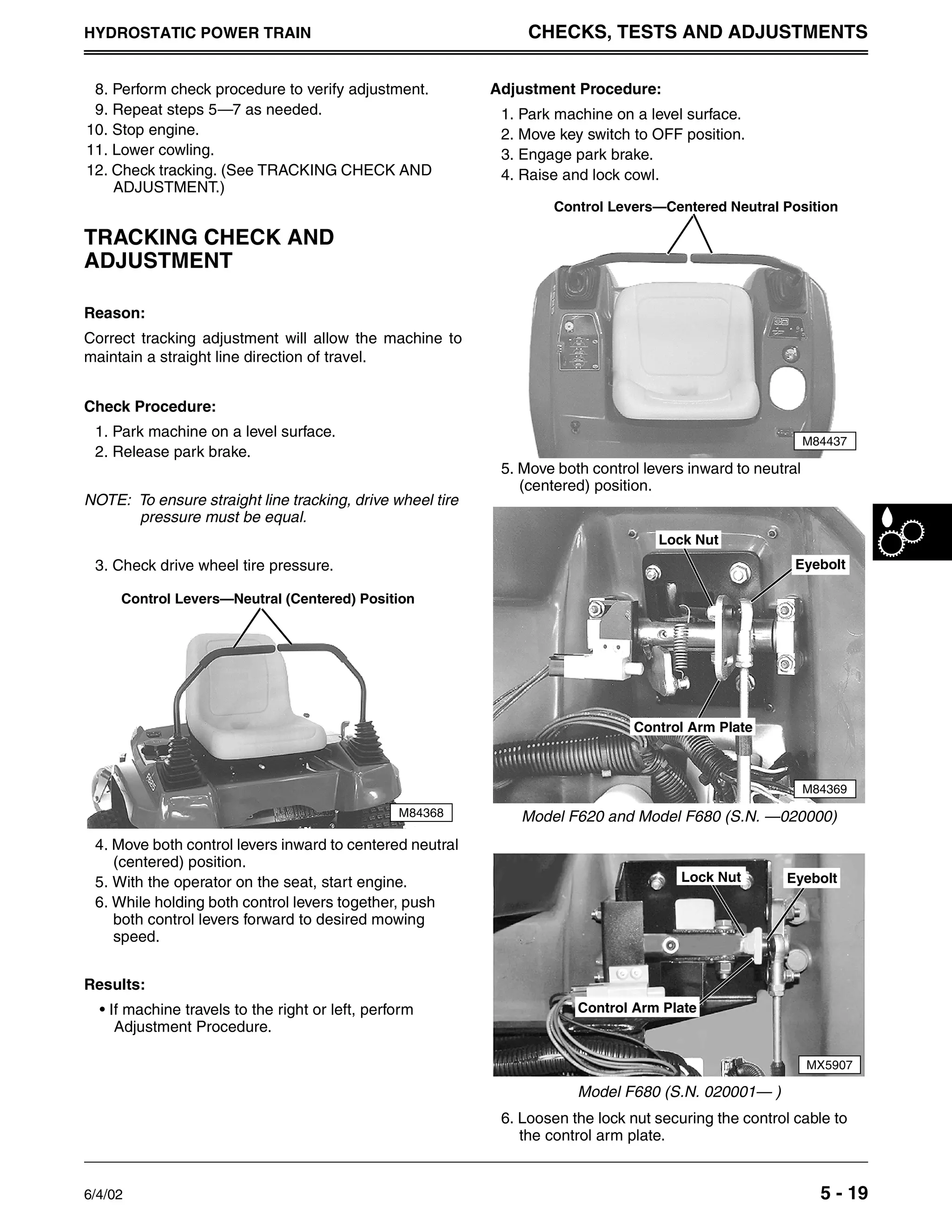 HYDROSTATIC POWER TRAIN

CHECKS, TESTS AND ADJUSTMENTS

8. Perform check procedure to verify adjustment.
9. Repeat steps 5—7 as needed.
10. Stop engine.
11. Lower cowling.
12. Check tracking. (See TRACKING CHECK AND ADJUSTMENT.)

TRACKING CHECK AND ADJUSTMENT

Reason:

Correct tracking adjustment will allow the machine to maintain a straight line direction of travel.

Check Procedure:

1. Park machine on a level surface.
2. Release park brake.

NOTE: To ensure straight line tracking, drive wheel tire pressure must be equal.

3. Check drive wheel tire pressure.

Control Levers—Neutral (Centered) Position

M84368

4. Move both control levers inward to centered neutral (centered) position.
5. With the operator on the seat, start engine.
6. While holding both control levers together, push both control levers forward to desired mowing speed.

Results:

• If machine travels to the right or left, perform Adjustment Procedure.

Adjustment Procedure:

1. Park machine on a level surface.
2. Move key switch to OFF position.
3. Engage park brake.
4. Raise and lock cowl.

Control Levers—Centered Neutral Position

M84437

5. Move both control levers inward to neutral (centered) position.

Lock Nut

Eyebolt

Control Arm Plate

M84369

Model F620 and Model F680 (S.N. —020000)

Lock Nut

Eyebolt

Control Arm Plate

MX5907

Model F680 (S.N. 020001— )

6. Loosen the lock nut securing the control cable to the control arm plate.

6/4/02

5 - 19