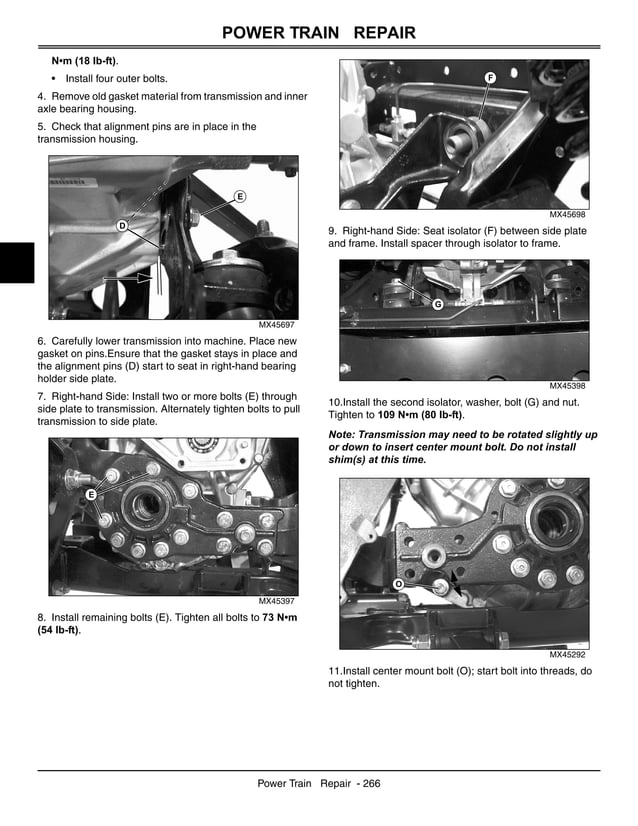 POWER TRAIN REPAIR

N•m (18 lb-ft).

• Install four outer bolts.

4. Remove old gasket material from transmission and inner axle bearing housing.

5. Check that alignment pins are in place in the transmission housing.

E

D

MX45697

6. Carefully lower transmission into machine. Place new gasket on pins.Ensure that the gasket stays in place and the alignment pins (D) start to seat in right-hand bearing holder side plate.

7. Right-hand Side: Install two or more bolts (E) through side plate to transmission. Alternately tighten bolts to pull transmission to side plate.

E

MX45397

8. Install remaining bolts (E). Tighten all bolts to 73 N•m (54 lb-ft).

F

MX45698

9. Right-hand Side: Seat isolator (F) between side plate and frame. Install spacer through isolator to frame.

G

MX45398

10.Install the second isolator, washer, bolt (G) and nut. Tighten to 109 N•m (80 lb-ft).

Note: Transmission may need to be rotated slightly up or down to insert center mount bolt. Do not install shim(s) at this time.

O

MX45292

11.Install center mount bolt (O); start bolt into threads, do not tighten.

Power Train Repair - 266