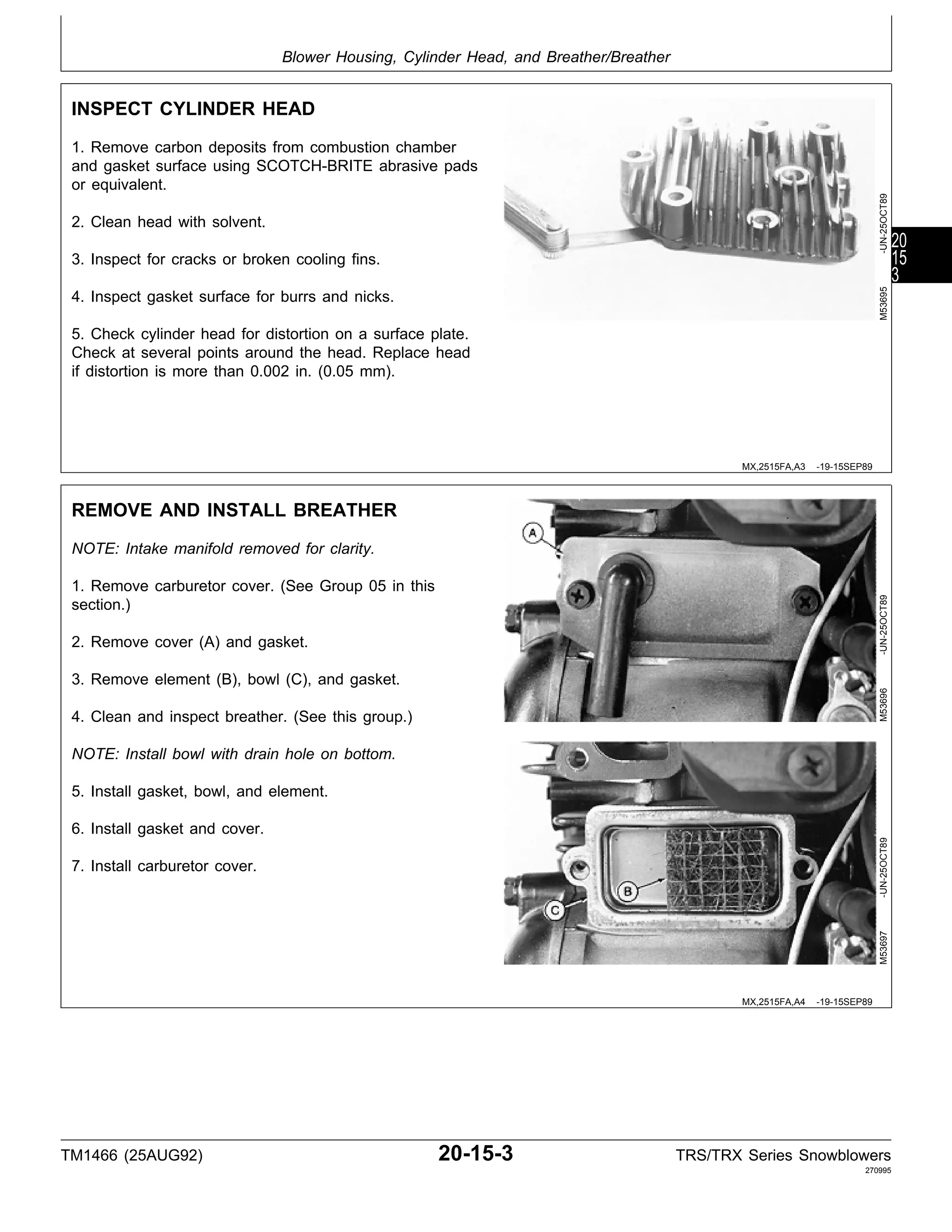 Blower Housing, Cylinder Head, and Breather/Breather

INSPECT CYLINDER HEAD

1. Remove carbon deposits from combustion chamber and gasket surface using SCOTCH-BRITE abrasive pads or equivalent.

2. Clean head with solvent.

3. Inspect for cracks or broken cooling fins.

4. Inspect gasket surface for burrs and nicks.

5. Check cylinder head for distortion on a surface plate. Check at several points around the head. Replace head if distortion is more than 0.002 in. (0.05 mm).

M53695 -UN-25OCT89

20
15
3

MX,2515FA,A3 -19-15SEP89

REMOVE AND INSTALL BREATHER

NOTE: Intake manifold removed for clarity.

1. Remove carburetor cover. (See Group 05 in this section.)

2. Remove cover (A) and gasket.

3. Remove element (B), bowl (C), and gasket.

4. Clean and inspect breather. (See this group.)

NOTE: Install bowl with drain hole on bottom.

5. Install gasket, bowl, and element.

6. Install gasket and cover.

7. Install carburetor cover.

A

M53696 -UN-25OCT89

B
C

M53697 -UN-25OCT89

MX,2515FA,A4 -19-15SEP89

TM1466 (25AUG92) 20-15-3 TRS/TRX Series Snowblowers
270995