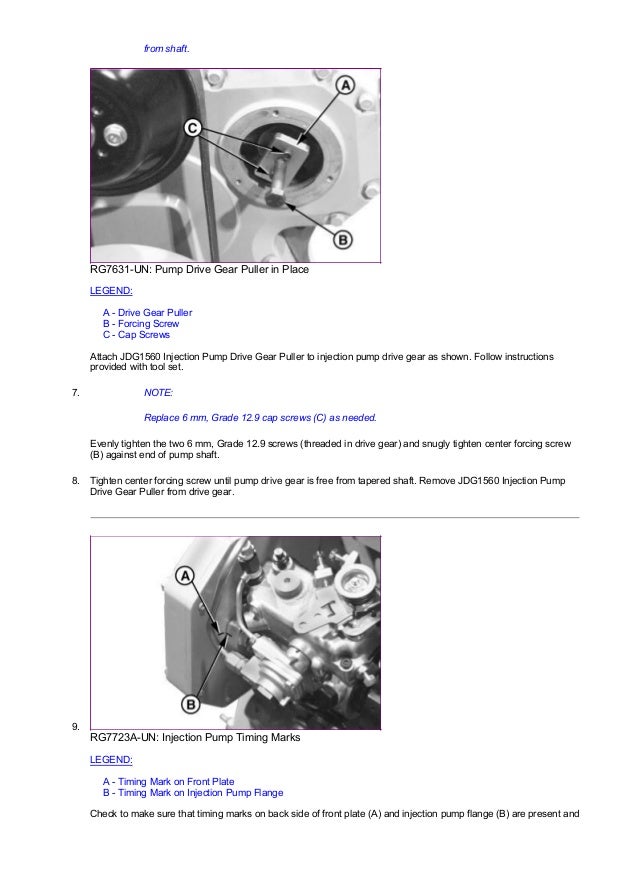 from shaft.

A

C

B

RG7631-UN: Pump Drive Gear Puller in Place

LEGEND:

A - Drive Gear Puller
B - Forcing Screw
C - Cap Screws

Attach JDG1560 Injection Pump Drive Gear Puller to injection pump drive gear as shown. Follow instructions provided with tool set.

7. NOTE:

Replace 6 mm, Grade 12.9 cap screws (C) as needed.

Evenly tighten the two 6 mm, Grade 12.9 screws (threaded in drive gear) and snugly tighten center forcing screw (B) against end of pump shaft.

8. Tighten center forcing screw until pump drive gear is free from tapered shaft. Remove JDG1560 Injection Pump Drive Gear Puller from drive gear.

A

B

9. RG7723A-UN: Injection Pump Timing Marks

LEGEND:

A - Timing Mark on Front Plate
B - Timing Mark on Injection Pump Flange

Check to make sure that timing marks on back side of front plate (A) and injection pump flange (B) are present and