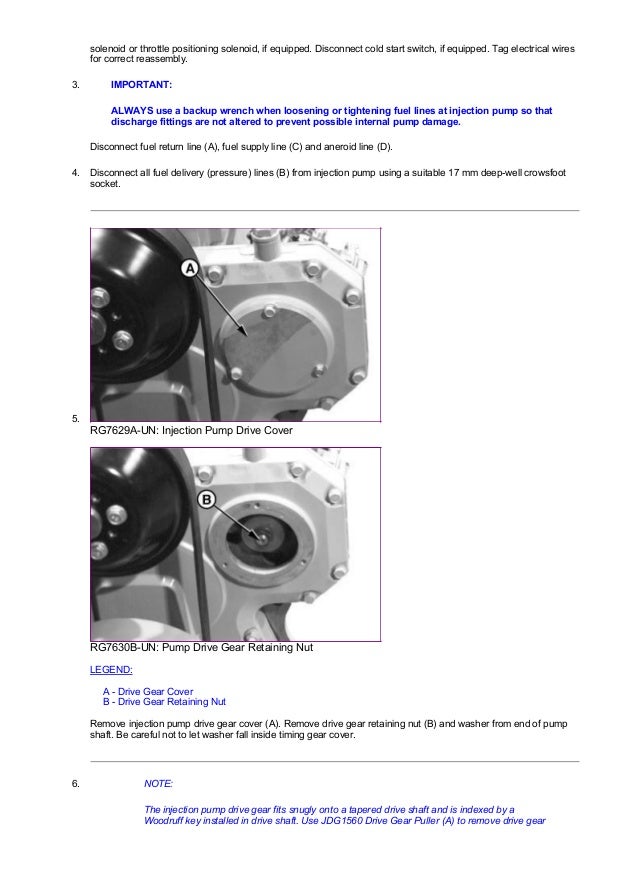 solenoid or throttle positioning solenoid, if equipped. Disconnect cold start switch, if equipped. Tag electrical wires for correct reassembly.

3. IMPORTANT:

ALWAYS use a backup wrench when loosening or tightening fuel lines at injection pump so that discharge fittings are not altered to prevent possible internal pump damage.

Disconnect fuel return line (A), fuel supply line (C) and aneroid line (D).

4. Disconnect all fuel delivery (pressure) lines (B) from injection pump using a suitable 17 mm deep-well crowsfoot socket.

A

5. RG7629A-UN: Injection Pump Drive Cover

B

RG7630B-UN: Pump Drive Gear Retaining Nut

LEGEND:

A - Drive Gear Cover
B - Drive Gear Retaining Nut

Remove injection pump drive gear cover (A). Remove drive gear retaining nut (B) and washer from end of pump shaft. Be careful not to let washer fall inside timing gear cover.

6. NOTE:

The injection pump drive gear fits snugly onto a tapered drive shaft and is indexed by a Woodruff key installed in drive shaft. Use JDG1560 Drive Gear Puller (A) to remove drive gear