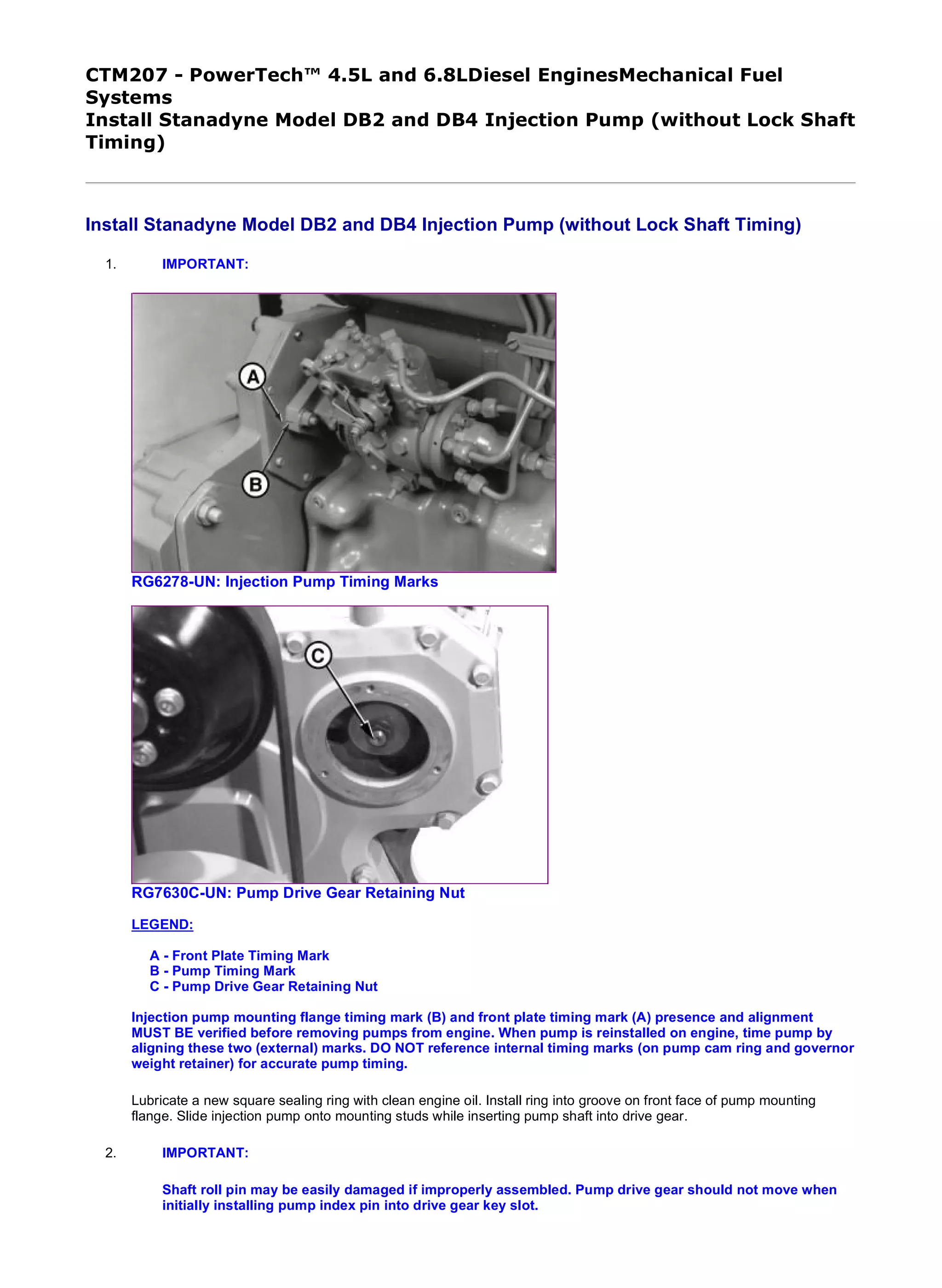 CTM207 - PowerTech™ 4.5L and 6.8LDiesel EnginesMechanical Fuel Systems
Install Stanadyne Model DB2 and DB4 Injection Pump (without Lock Shaft Timing)

Install Stanadyne Model DB2 and DB4 Injection Pump (without Lock Shaft Timing)

1. IMPORTANT:

A

B

RG6278-UN: Injection Pump Timing Marks

C

RG7630C-UN: Pump Drive Gear Retaining Nut

LEGEND:

A - Front Plate Timing Mark
B - Pump Timing Mark
C - Pump Drive Gear Retaining Nut

Injection pump mounting flange timing mark (B) and front plate timing mark (A) presence and alignment MUST BE verified before removing pumps from engine. When pump is reinstalled on engine, time pump by aligning these two (external) marks. DO NOT reference internal timing marks (on pump cam ring and governor weight retainer) for accurate pump timing.

Lubricate a new square sealing ring with clean engine oil. Install ring into groove on front face of pump mounting flange. Slide injection pump onto mounting studs while inserting pump shaft into drive gear.

2. IMPORTANT:

Shaft roll pin may be easily damaged if improperly assembled. Pump drive gear should not move when initially installing pump index pin into drive gear key slot.