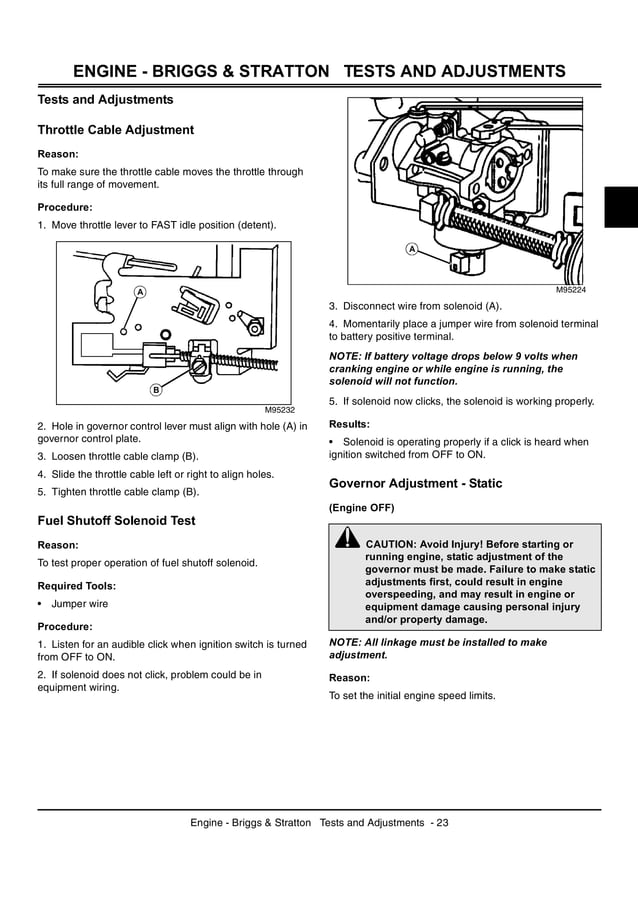 ENGINE - BRIGGS & STRATTON TESTS AND ADJUSTMENTS

Tests and Adjustments

Throttle Cable Adjustment

Reason:

To make sure the throttle cable moves the throttle through its full range of movement.

Procedure:

1. Move throttle lever to FAST idle position (detent).

A

B

M95232

2. Hole in governor control lever must align with hole (A) in governor control plate.

3. Loosen throttle cable clamp (B).

4. Slide the throttle cable left or right to align holes.

5. Tighten throttle cable clamp (B).

Fuel Shutoff Solenoid Test

Reason:

To test proper operation of fuel shutoff solenoid.

Required Tools:

• Jumper wire

Procedure:

1. Listen for an audible click when ignition switch is turned from OFF to ON.

2. If solenoid does not click, problem could be in equipment wiring.

A

M95224

3. Disconnect wire from solenoid (A).

4. Momentarily place a jumper wire from solenoid terminal to battery positive terminal.

NOTE: If battery voltage drops below 9 volts when cranking engine or while engine is running, the solenoid will not function.

5. If solenoid now clicks, the solenoid is working properly.

Results:

• Solenoid is operating properly if a click is heard when ignition switched from OFF to ON.

Governor Adjustment - Static

(Engine OFF)

CAUTION: Avoid Injury! Before starting or running engine, static adjustment of the governor must be made. Failure to make static adjustments first, could result in engine overspeeding, and may result in engine or equipment damage causing personal injury and/or property damage.

NOTE: All linkage must be installed to make adjustment.

Reason:

To set the initial engine speed limits.

Engine - Briggs & Stratton Tests and Adjustments - 23