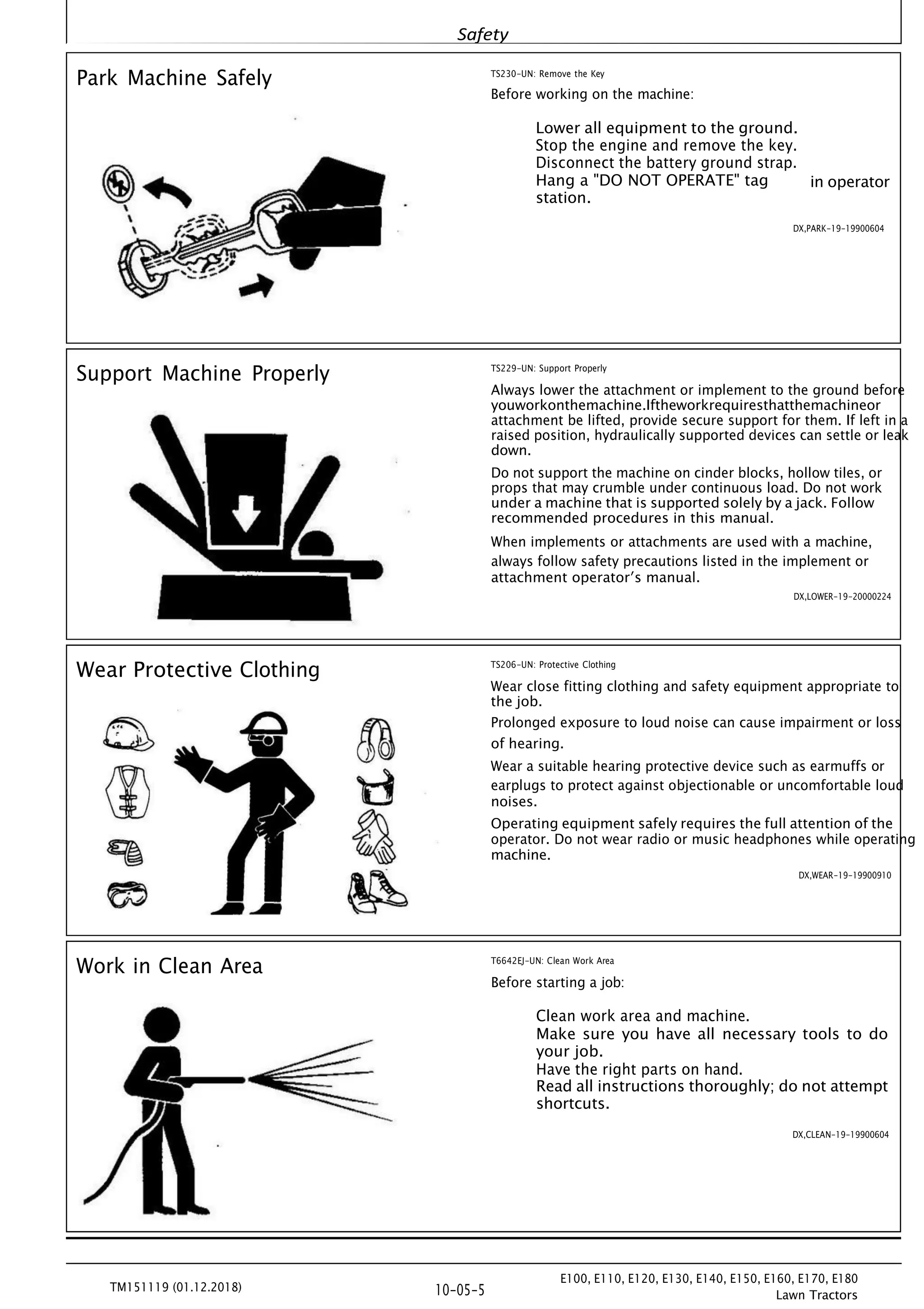 Safety

Park Machine Safely

TS230-UN: Remove the Key

Before working on the machine:

Lower all equipment to the ground.
Stop the engine and remove the key.
Disconnect the battery ground strap.
Hang a "DO NOT OPERATE" tag in operator station.

DX,PARK-19-19900604

Support Machine Properly

TS229-UN: Support Properly

Always lower the attachment or implement to the ground before youworkonthemachine.Iftheworkrequiresthatthemachineor attachment be lifted, provide secure support for them. If left in a raised position, hydraulically supported devices can settle or leak down.

Do not support the machine on cinder blocks, hollow tiles, or props that may crumble under continuous load. Do not work under a machine that is supported solely by a jack. Follow recommended procedures in this manual.

When implements or attachments are used with a machine, always follow safety precautions listed in the implement or attachment operator's manual.

DX,LOWER-19-20000224

Wear Protective Clothing

TS206-UN: Protective Clothing

Wear close fitting clothing and safety equipment appropriate to the job.

Prolonged exposure to loud noise can cause impairment or loss of hearing.

Wear a suitable hearing protective device such as earmuffs or earplugs to protect against objectionable or uncomfortable loud noises.

Operating equipment safely requires the full attention of the operator. Do not wear radio or music headphones while operating machine.

DX,WEAR-19-19900910

Work in Clean Area

T6642EJ-UN: Clean Work Area

Before starting a job:

Clean work area and machine.
Make sure you have all necessary tools to do your job.
Have the right parts on hand.
Read all instructions thoroughly; do not attempt shortcuts.

DX,CLEAN-19-19900604

TM151119 (01.12.2018)

10-05-5

E100, E110, E120, E130, E140, E150, E160, E170, E180
Lawn Tractors