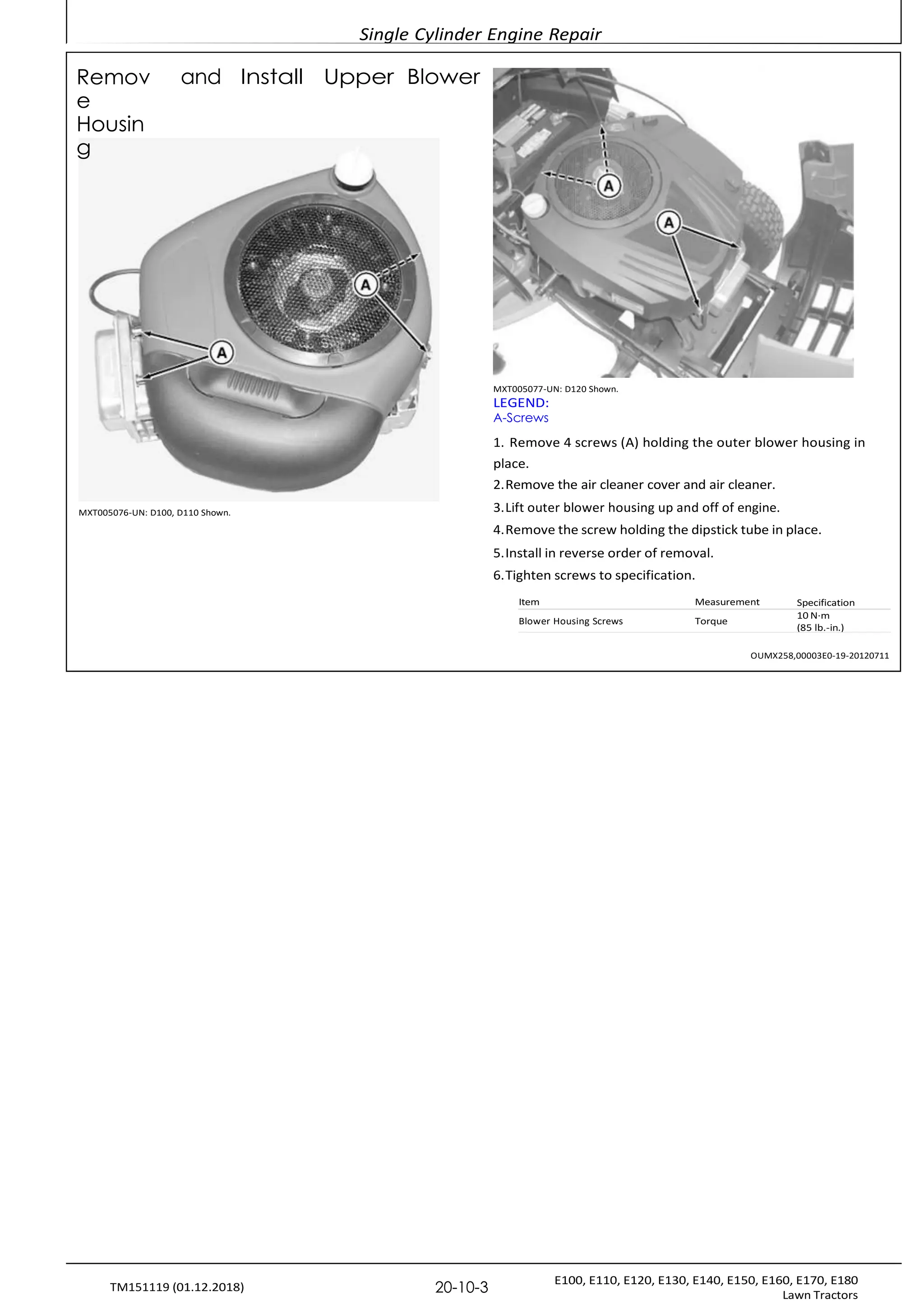 Single Cylinder Engine Repair

Remove and Install Upper Blower Housing

A

A

MXT005076-UN: D100, D110 Shown.

A

A

MXT005077-UN: D120 Shown.
LEGEND:
A-Screws

1. Remove 4 screws (A) holding the outer blower housing in place.
2. Remove the air cleaner cover and air cleaner.
3. Lift outer blower housing up and off of engine.
4. Remove the screw holding the dipstick tube in place.
5. Install in reverse order of removal.
6. Tighten screws to specification.

| Item | Measurement | Specification |
|---|---|---|
| Blower Housing Screws | Torque | 10 N·m (85 lb.-in.) |

OUMX258,00003E0-19-20120711

TM151119 (01.12.2018)

20-10-3

E100, E110, E120, E130, E140, E150, E160, E170, E180
Lawn Tractors