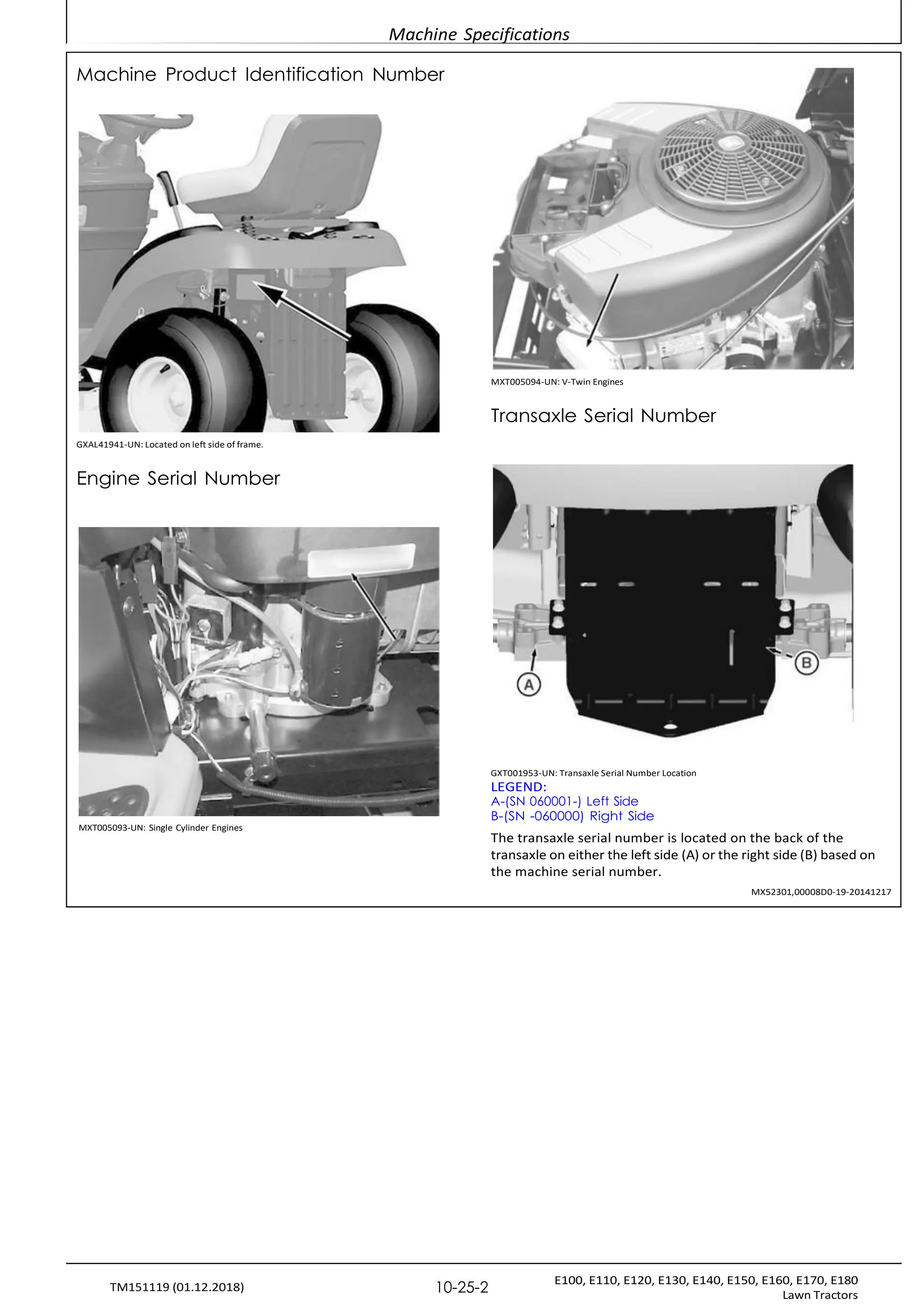 Machine Specifications

Machine Product Identification Number

GXAL41941-UN: Located on left side of frame.

Engine Serial Number

MXT005093-UN: Single Cylinder Engines

MXT005094-UN: V-Twin Engines

Transaxle Serial Number

A

B

GXT001953-UN: Transaxle Serial Number Location

LEGEND:
A-(SN 060001-) Left Side
B-(SN -060000) Right Side

The transaxle serial number is located on the back of the transaxle on either the left side (A) or the right side (B) based on the machine serial number.

MX52301,00008D0-19-20141217

TM151119 (01.12.2018)

10-25-2

E100, E110, E120, E130, E140, E150, E160, E170, E180
Lawn Tractors