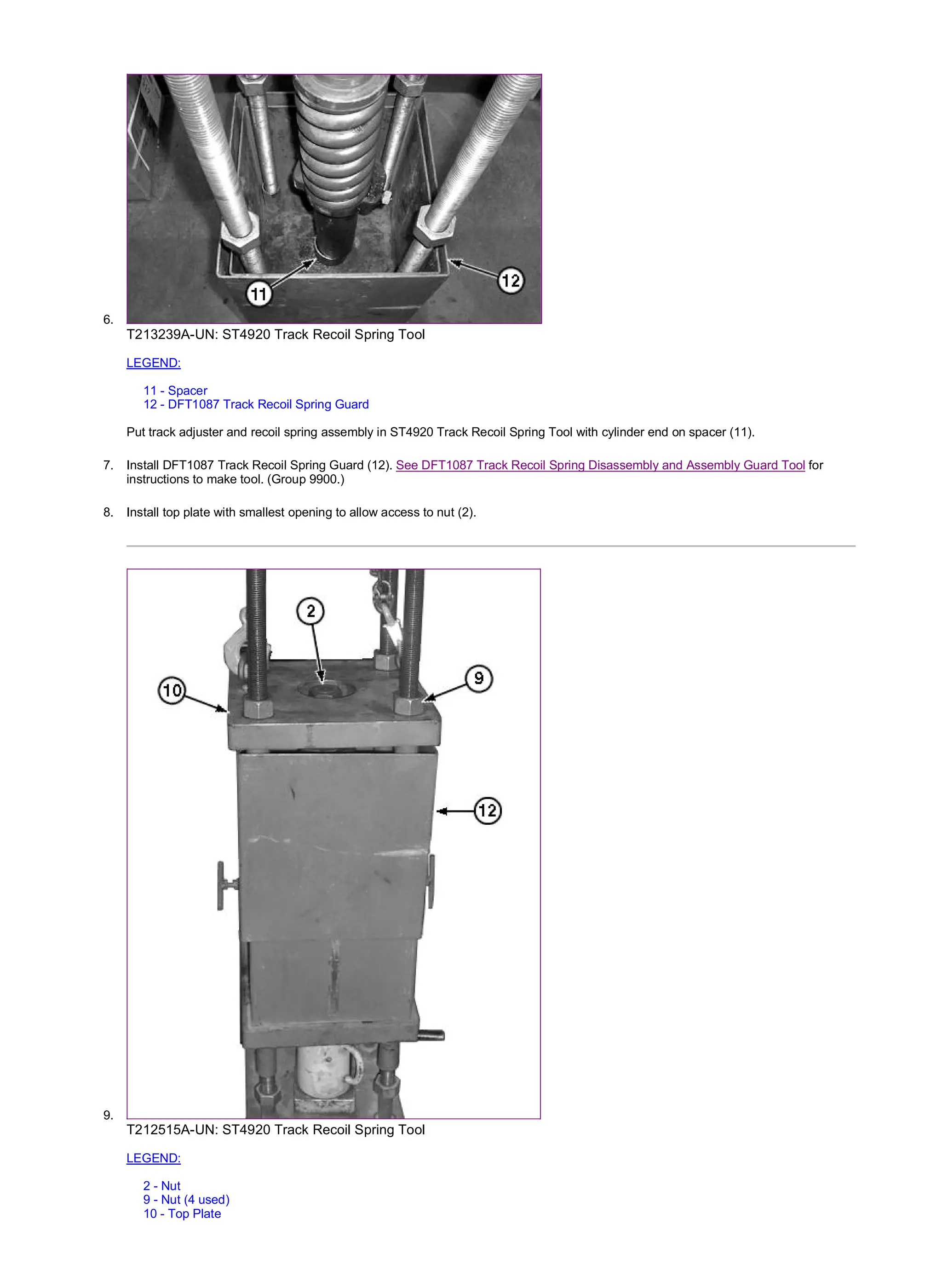 11

12

6.

T213239A-UN: ST4920 Track Recoil Spring Tool

LEGEND:

11 - Spacer
12 - DFT1087 Track Recoil Spring Guard

Put track adjuster and recoil spring assembly in ST4920 Track Recoil Spring Tool with cylinder end on spacer (11).

7. Install DFT1087 Track Recoil Spring Guard (12). See DFT1087 Track Recoil Spring Disassembly and Assembly Guard Tool for instructions to make tool. (Group 9900.)

8. Install top plate with smallest opening to allow access to nut (2).

2

10

9

12

9.

T212515A-UN: ST4920 Track Recoil Spring Tool

LEGEND:

2 - Nut
9 - Nut (4 used)
10 - Top Plate