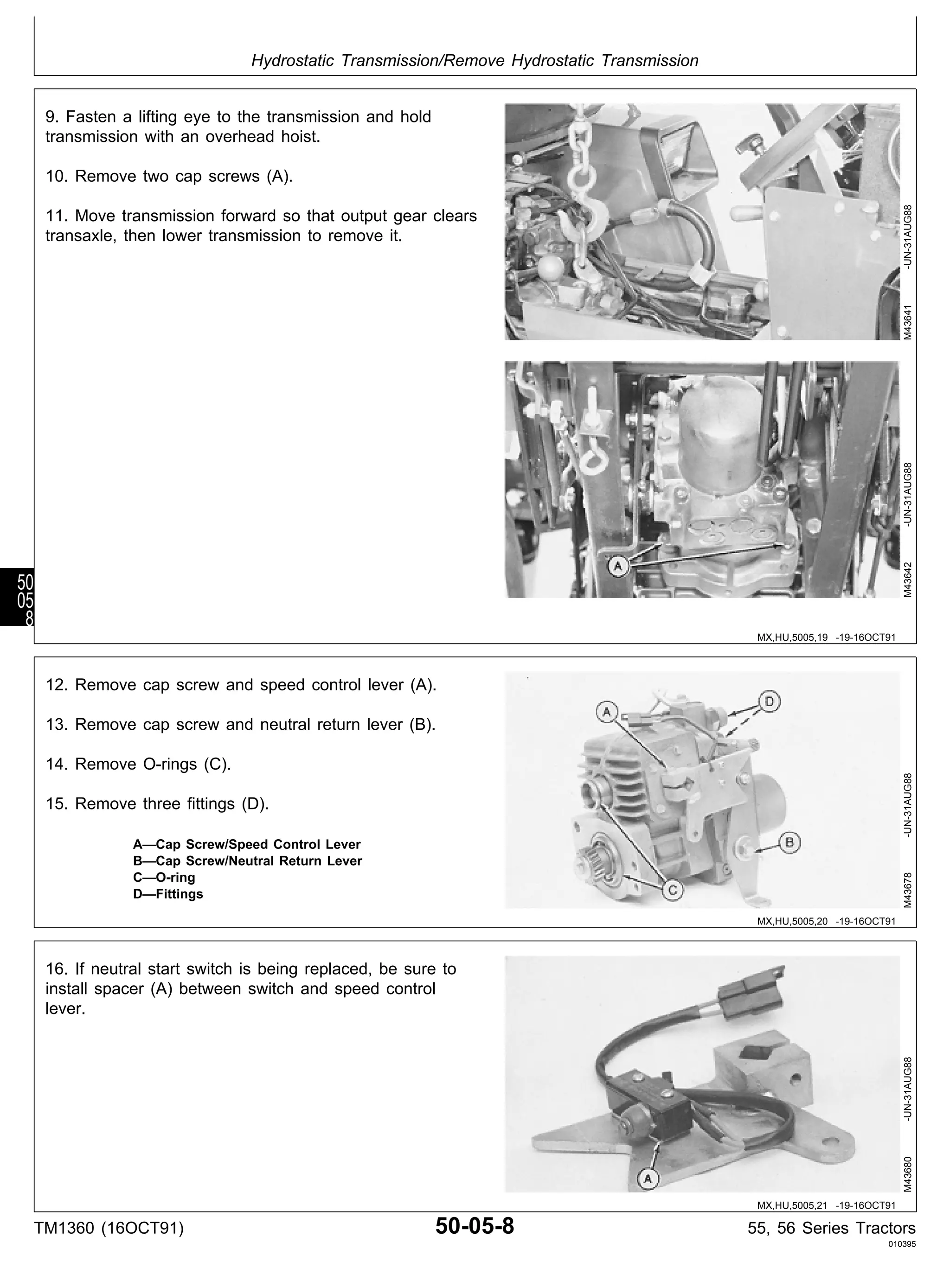 Hydrostatic Transmission/Remove Hydrostatic Transmission

9. Fasten a lifting eye to the transmission and hold transmission with an overhead hoist.

10. Remove two cap screws (A).

11. Move transmission forward so that output gear clears transaxle, then lower transmission to remove it.

M43641 -UN-31AUG88

A

M43642 -UN-31AUG88

50
05
8

MX,HU,5005,19 -19-16OCT91

12. Remove cap screw and speed control lever (A).

13. Remove cap screw and neutral return lever (B).

14. Remove O-rings (C).

15. Remove three fittings (D).

A—Cap Screw/Speed Control Lever
B—Cap Screw/Neutral Return Lever
C—O-ring
D—Fittings

A
D
B
C

M43678 -UN-31AUG88

MX,HU,5005,20 -19-16OCT91

16. If neutral start switch is being replaced, be sure to install spacer (A) between switch and speed control lever.

A

M43680 -UN-31AUG88

MX,HU,5005,21 -19-16OCT91

TM1360 (16OCT91)

50-05-8

55, 56 Series Tractors
010395