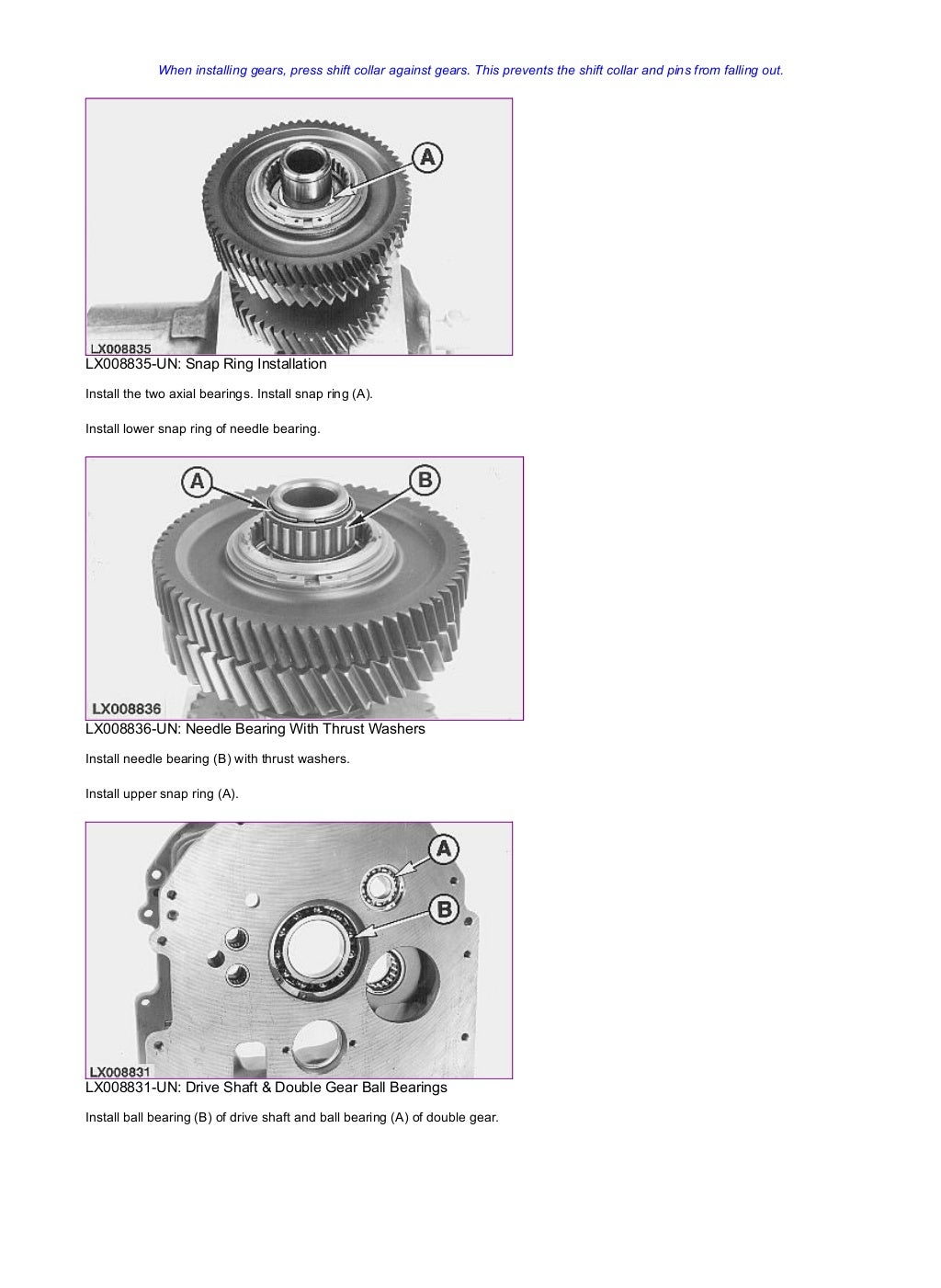 When installing gears, press shift collar against gears. This prevents the shift collar and pins from falling out.

A

LX008835

LX008835-UN: Snap Ring Installation

Install the two axial bearings. Install snap ring (A).

Install lower snap ring of needle bearing.

A

B

LX008836

LX008836-UN: Needle Bearing With Thrust Washers

Install needle bearing (B) with thrust washers.

Install upper snap ring (A).

A

B

LX008831

LX008831-UN: Drive Shaft & Double Gear Ball Bearings

Install ball bearing (B) of drive shaft and ball bearing (A) of double gear.