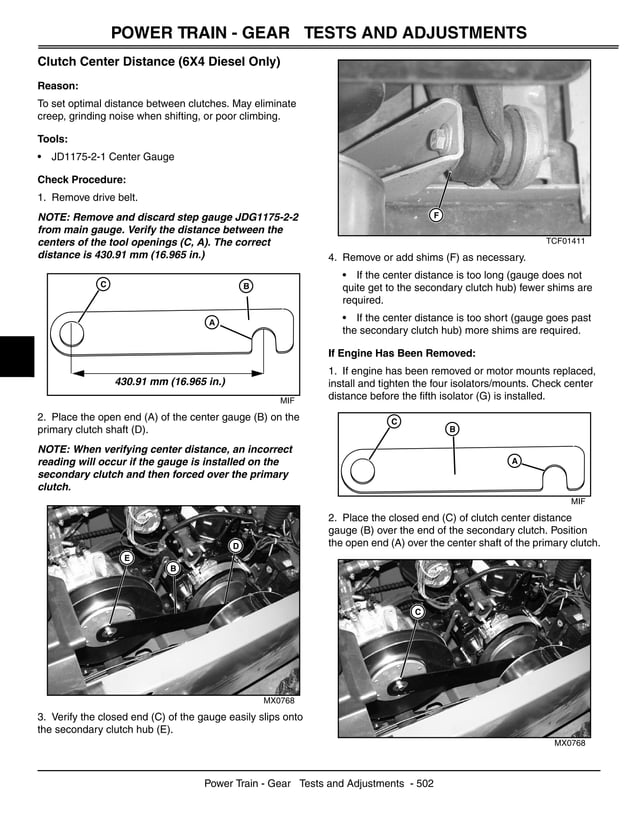 POWER TRAIN - GEAR TESTS AND ADJUSTMENTS

Clutch Center Distance (6X4 Diesel Only)

Reason:

To set optimal distance between clutches. May eliminate creep, grinding noise when shifting, or poor climbing.

Tools:

• JD1175-2-1 Center Gauge

Check Procedure:

1. Remove drive belt.

NOTE: Remove and discard step gauge JDG1175-2-2 from main gauge. Verify the distance between the centers of the tool openings (C, A). The correct distance is 430.91 mm (16.965 in.)

C

B

A

430.91 mm (16.965 in.)

MIF

2. Place the open end (A) of the center gauge (B) on the primary clutch shaft (D).

NOTE: When verifying center distance, an incorrect reading will occur if the gauge is installed on the secondary clutch and then forced over the primary clutch.

E

B

D

MX0768

3. Verify the closed end (C) of the gauge easily slips onto the secondary clutch hub (E).

F

TCF01411

4. Remove or add shims (F) as necessary.

• If the center distance is too long (gauge does not quite get to the secondary clutch hub) fewer shims are required.

• If the center distance is too short (gauge goes past the secondary clutch hub) more shims are required.

If Engine Has Been Removed:

1. If engine has been removed or motor mounts replaced, install and tighten the four isolators/mounts. Check center distance before the fifth isolator (G) is installed.

C

B

A

MIF

2. Place the closed end (C) of clutch center distance gauge (B) over the end of the secondary clutch. Position the open end (A) over the center shaft of the primary clutch.

C

MX0768

Power Train - Gear Tests and Adjustments - 502