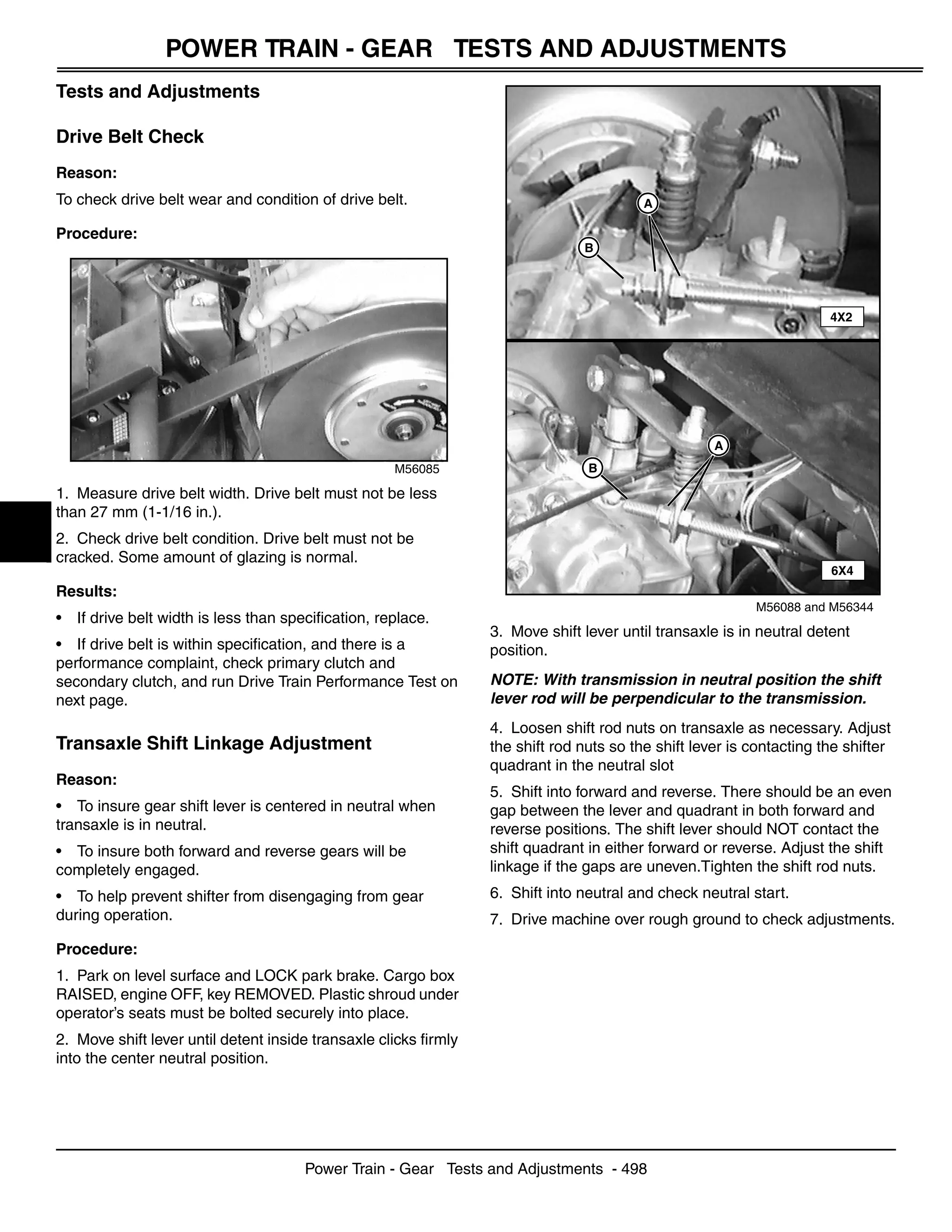 POWER TRAIN - GEAR TESTS AND ADJUSTMENTS

Tests and Adjustments

Drive Belt Check

Reason:

To check drive belt wear and condition of drive belt.

Procedure:

M56085

1. Measure drive belt width. Drive belt must not be less than 27 mm (1-1/16 in.).

2. Check drive belt condition. Drive belt must not be cracked. Some amount of glazing is normal.

Results:

• If drive belt width is less than specification, replace.

• If drive belt is within specification, and there is a performance complaint, check primary clutch and secondary clutch, and run Drive Train Performance Test on next page.

Transaxle Shift Linkage Adjustment

Reason:

• To insure gear shift lever is centered in neutral when transaxle is in neutral.

• To insure both forward and reverse gears will be completely engaged.

• To help prevent shifter from disengaging from gear during operation.

Procedure:

1. Park on level surface and LOCK park brake. Cargo box RAISED, engine OFF, key REMOVED. Plastic shroud under operator's seats must be bolted securely into place.

2. Move shift lever until detent inside transaxle clicks firmly into the center neutral position.

A
B
4X2
A
B
6X4

M56088 and M56344

3. Move shift lever until transaxle is in neutral detent position.

NOTE: With transmission in neutral position the shift lever rod will be perpendicular to the transmission.

4. Loosen shift rod nuts on transaxle as necessary. Adjust the shift rod nuts so the shift lever is contacting the shifter quadrant in the neutral slot

5. Shift into forward and reverse. There should be an even gap between the lever and quadrant in both forward and reverse positions. The shift lever should NOT contact the shift quadrant in either forward or reverse. Adjust the shift linkage if the gaps are uneven.Tighten the shift rod nuts.

6. Shift into neutral and check neutral start.

7. Drive machine over rough ground to check adjustments.

Power Train - Gear Tests and Adjustments - 498