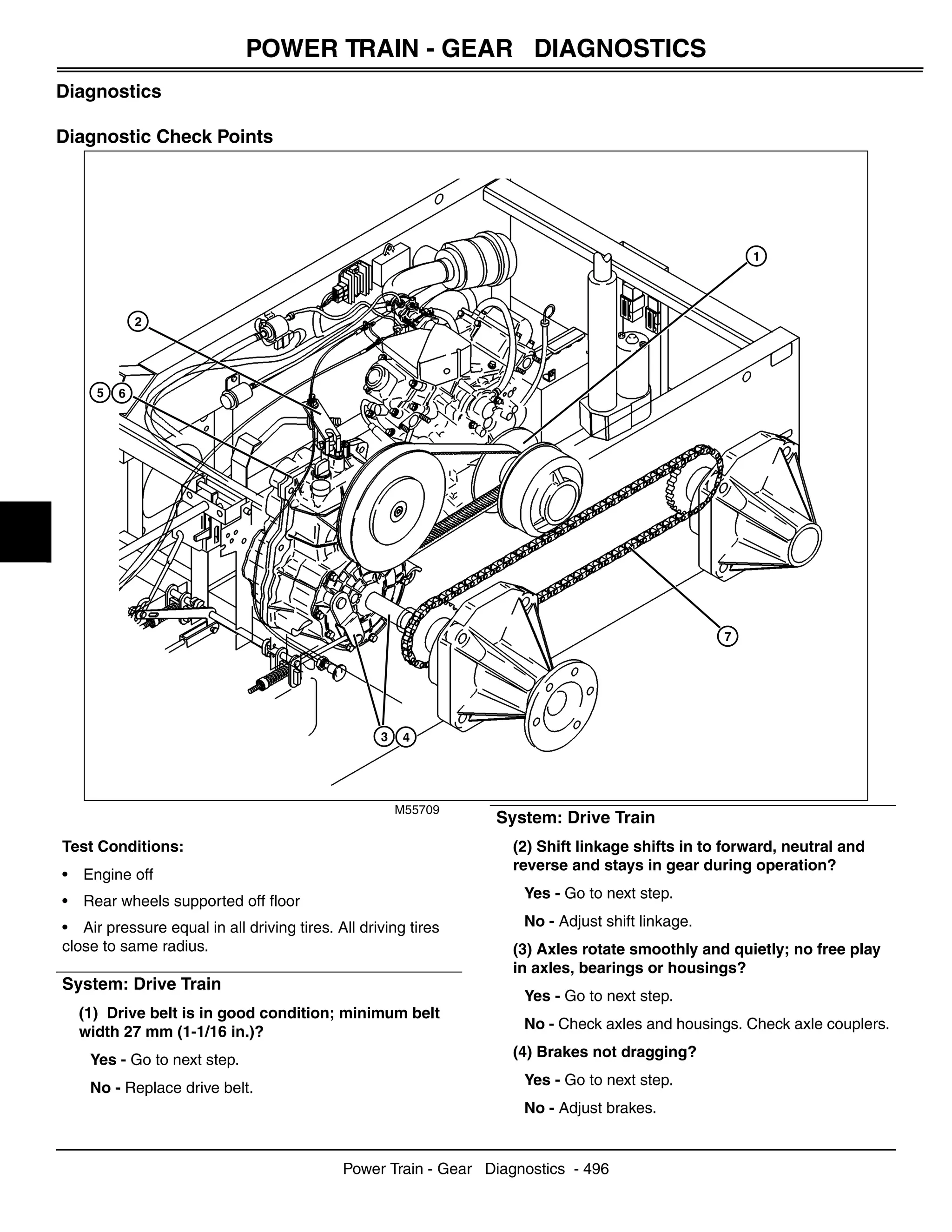 POWER TRAIN - GEAR DIAGNOSTICS

Diagnostics

Diagnostic Check Points

1
2
5 6
7
3 4

M55709

Test Conditions:

• Engine off

• Rear wheels supported off floor

• Air pressure equal in all driving tires. All driving tires close to same radius.

System: Drive Train

(1) Drive belt is in good condition; minimum belt width 27 mm (1-1/16 in.)?

Yes - Go to next step.

No - Replace drive belt.

System: Drive Train

(2) Shift linkage shifts in to forward, neutral and reverse and stays in gear during operation?

Yes - Go to next step.

No - Adjust shift linkage.

(3) Axles rotate smoothly and quietly; no free play in axles, bearings or housings?

Yes - Go to next step.

No - Check axles and housings. Check axle couplers.

(4) Brakes not dragging?

Yes - Go to next step.

No - Adjust brakes.

Power Train - Gear Diagnostics - 496