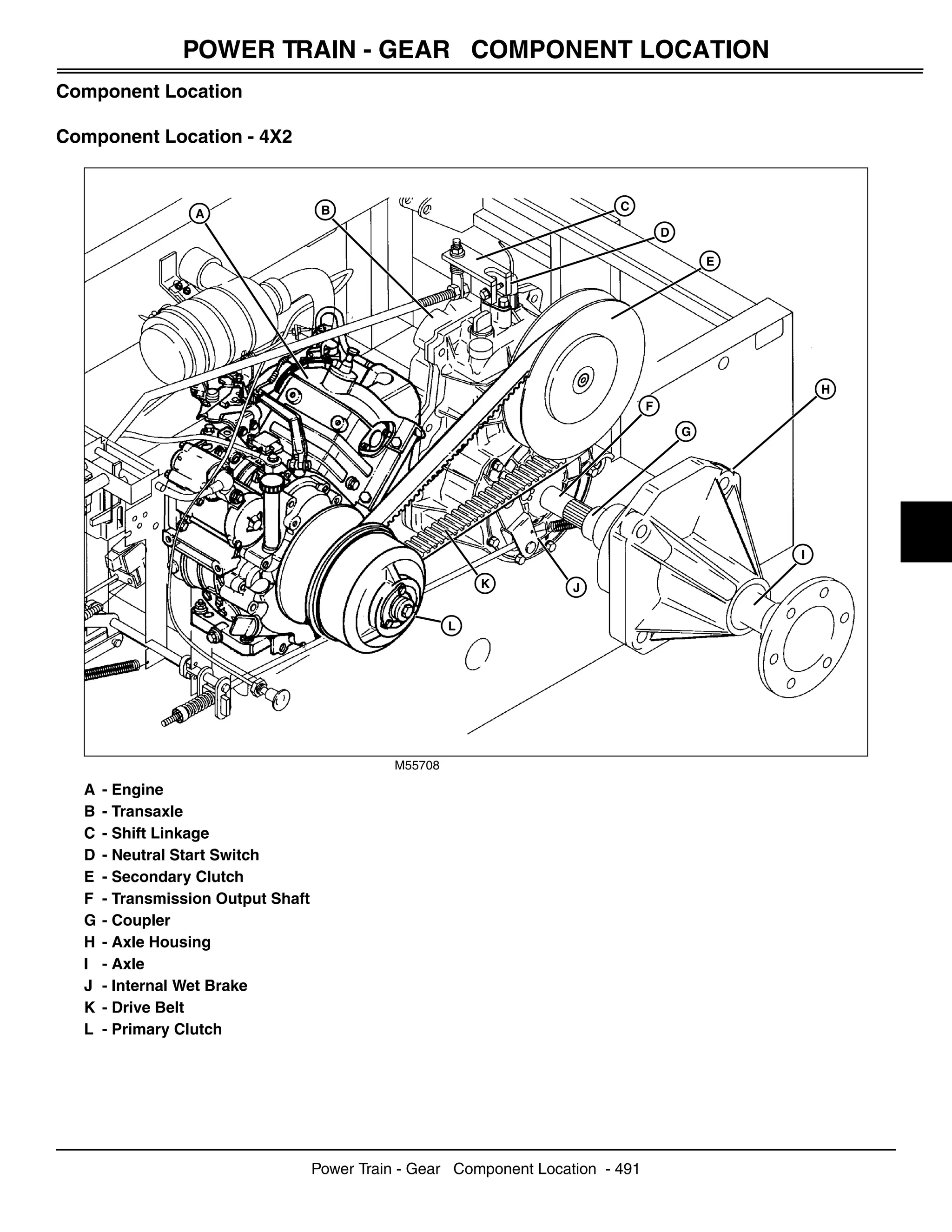 POWER TRAIN - GEAR COMPONENT LOCATION

Component Location

Component Location - 4X2

A
B
C
D
E
H
F
G
I
K
J
L

M55708

A - Engine
B - Transaxle
C - Shift Linkage
D - Neutral Start Switch
E - Secondary Clutch
F - Transmission Output Shaft
G - Coupler
H - Axle Housing
I - Axle
J - Internal Wet Brake
K - Drive Belt
L - Primary Clutch

Power Train - Gear Component Location - 491