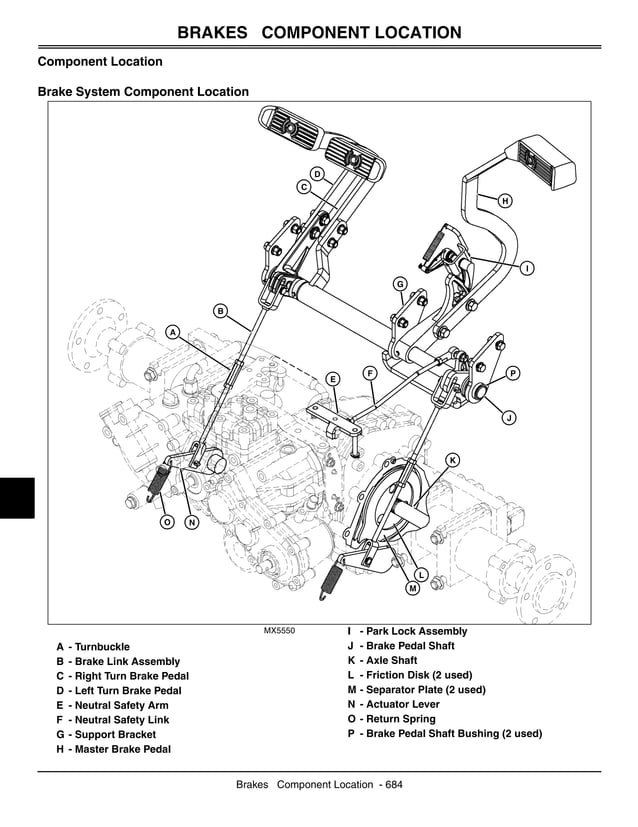 BRAKES COMPONENT LOCATION

Component Location

Brake System Component Location

D
C
H
I
G
B
A
E
F
P
J
K
O
N
L
M

MX5550

A - Turnbuckle
B - Brake Link Assembly
C - Right Turn Brake Pedal
D - Left Turn Brake Pedal
E - Neutral Safety Arm
F - Neutral Safety Link
G - Support Bracket
H - Master Brake Pedal

I - Park Lock Assembly
J - Brake Pedal Shaft
K - Axle Shaft
L - Friction Disk (2 used)
M - Separator Plate (2 used)
N - Actuator Lever
O - Return Spring
P - Brake Pedal Shaft Bushing (2 used)

Brakes Component Location - 684