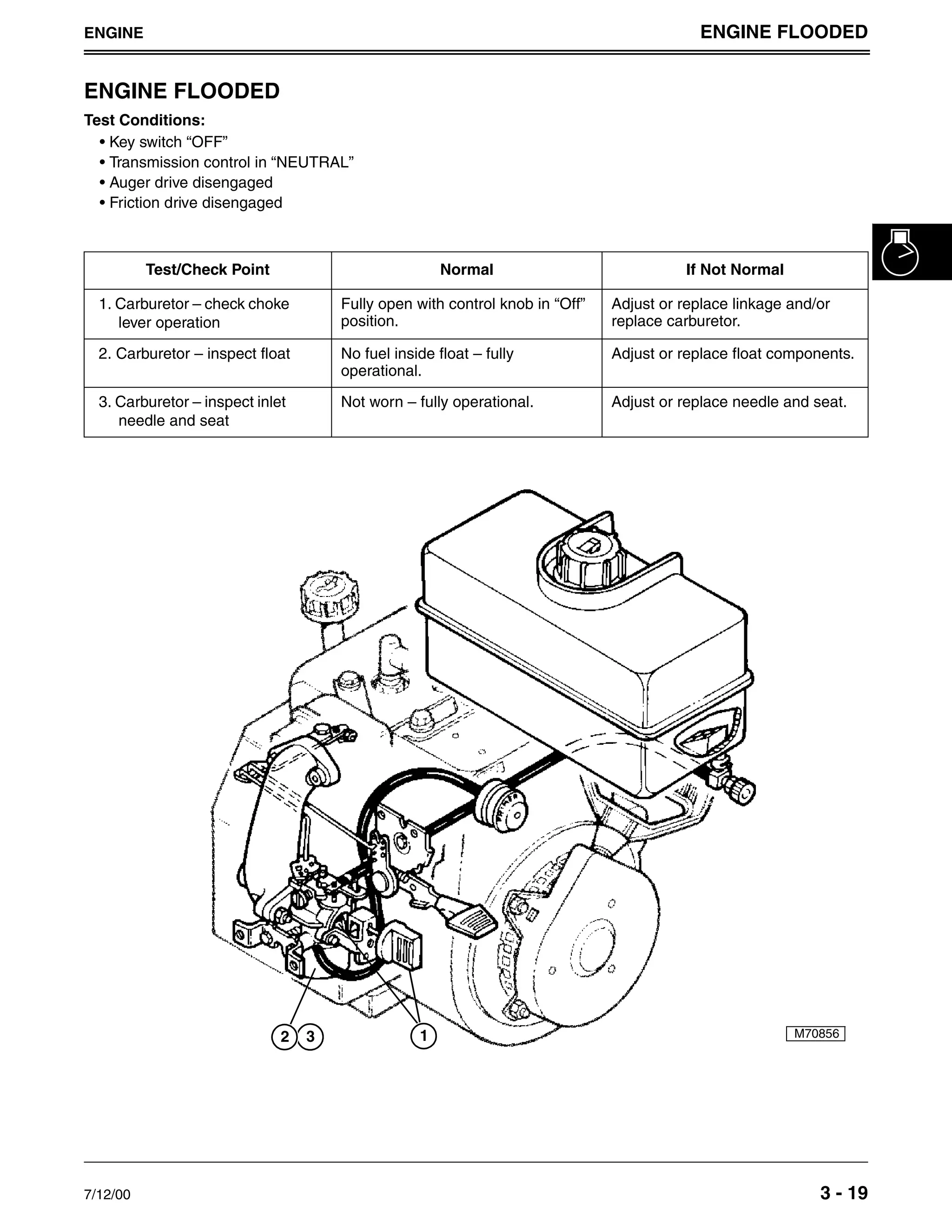 ENGINE

ENGINE FLOODED

ENGINE FLOODED

Test Conditions:

• Key switch “OFF”
• Transmission control in “NEUTRAL”
• Auger drive disengaged
• Friction drive disengaged

| Test/Check Point | Normal | If Not Normal |
|---|---|---|
| 1. Carburetor – check choke lever operation | Fully open with control knob in “Off” position. | Adjust or replace linkage and/or replace carburetor. |
| 2. Carburetor – inspect float | No fuel inside float – fully operational. | Adjust or replace float components. |
| 3. Carburetor – inspect inlet needle and seat | Not worn – fully operational. | Adjust or replace needle and seat. |

2 3 1

M70856

7/12/00

3 - 19