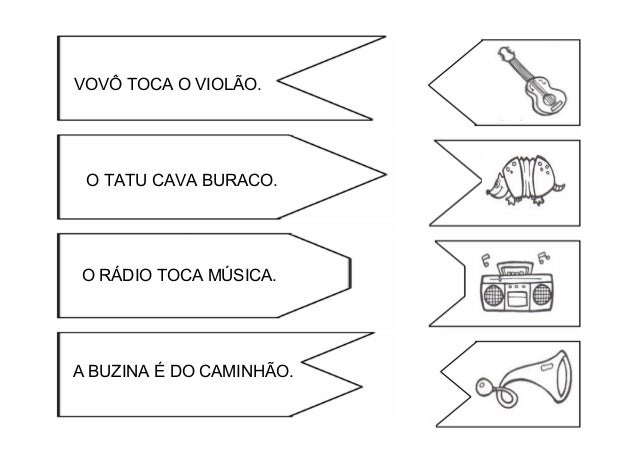 VOVÔ TOCA O VIOLÃO.

O TATU CAVA BURACO.

O RÁDIO TOCA MÚSICA.

A BUZINA É DO CAMINHÃO.