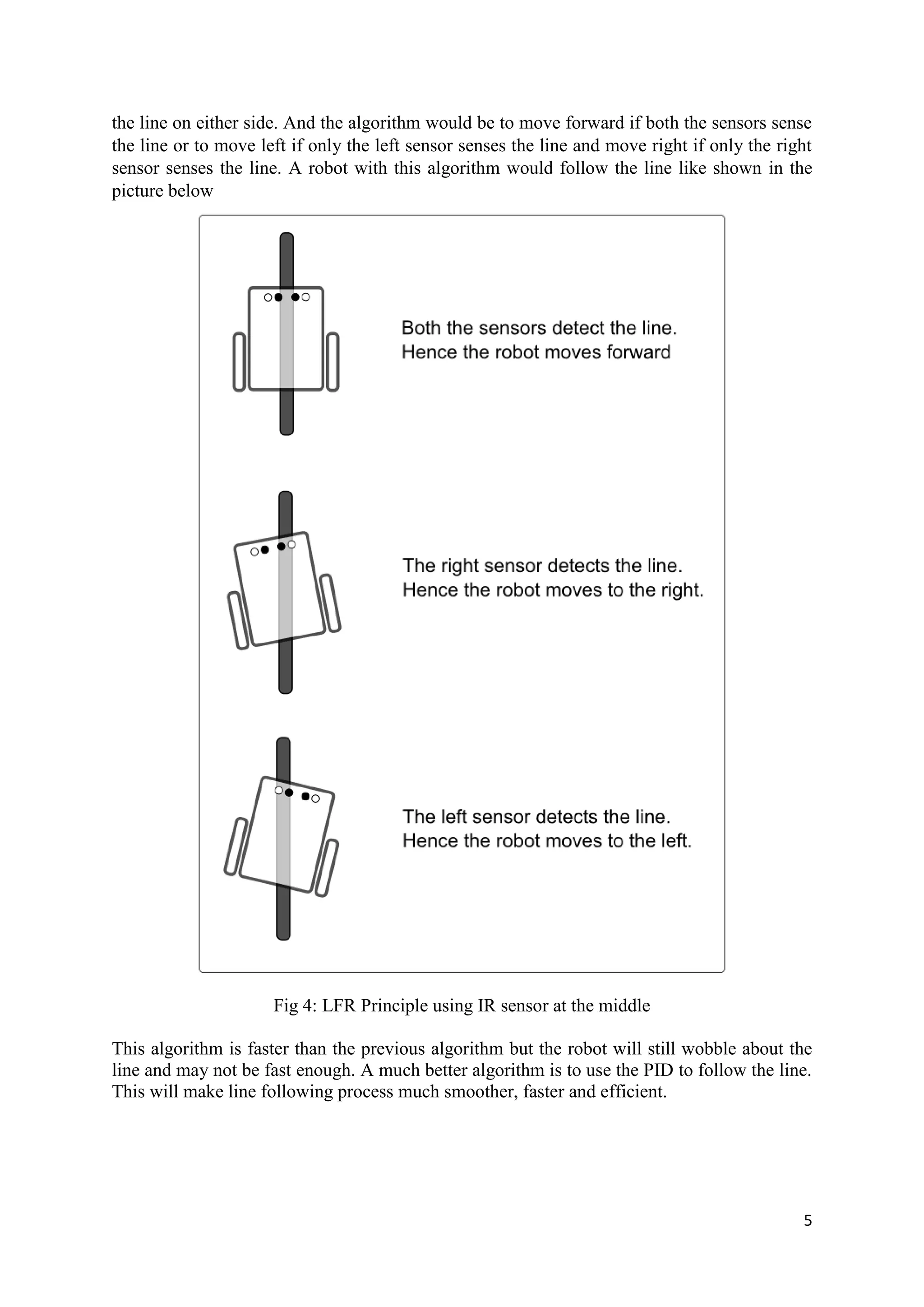 the line on either side. And the algorithm would be to move forward if both the sensors sense the line or to move left if only the left sensor senses the line and move right if only the right sensor senses the line. A robot with this algorithm would follow the line like shown in the picture below

Both the sensors detect the line.
Hence the robot moves forward

The right sensor detects the line.
Hence the robot moves to the right.

The left sensor detects the line.
Hence the robot moves to the left.

Fig 4: LFR Principle using IR sensor at the middle

This algorithm is faster than the previous algorithm but the robot will still wobble about the line and may not be fast enough. A much better algorithm is to use the PID to follow the line. This will make line following process much smoother, faster and efficient.

5