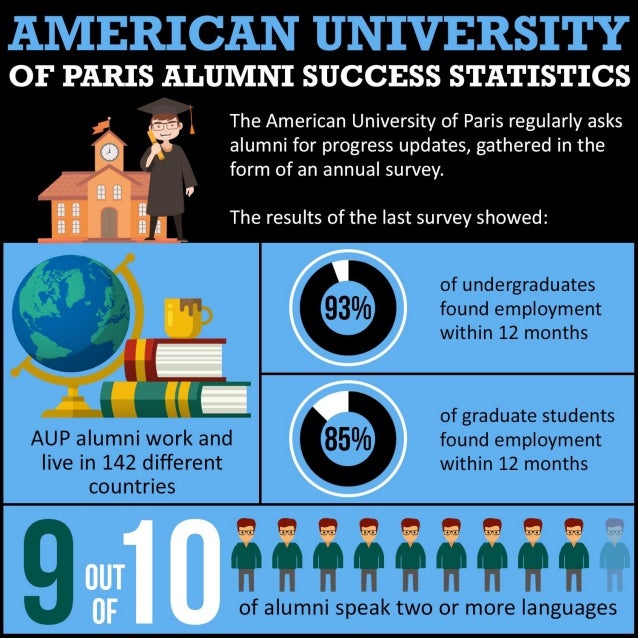 AMERICAN UNIVERSITY
OF PARIS ALUMNI SUCCESS STATISTICS

The American University of Paris regularly asks alumni for progress updates, gathered in the form of an annual survey.

The results of the last survey showed:

AUP alumni work and live in 142 different countries

93%

of undergraduates found employment within 12 months

85%

of graduate students found employment within 12 months

9 OUT OF 10

of alumni speak two or more languages