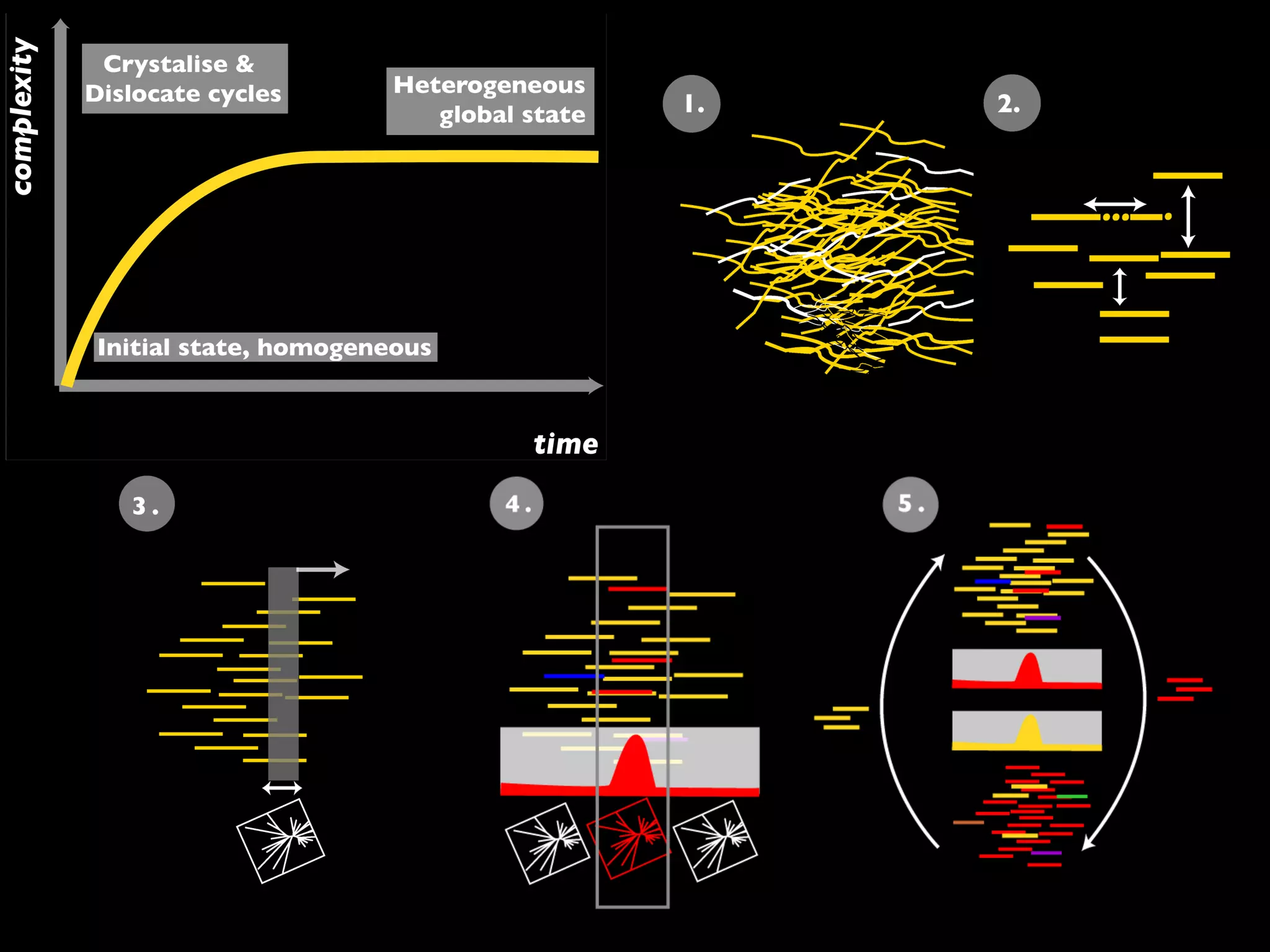 complexity

Crystalise & Dislocate cycles

Heterogeneous global state

Initial state, homogeneous

time

1.

2.

3.

4.

5.