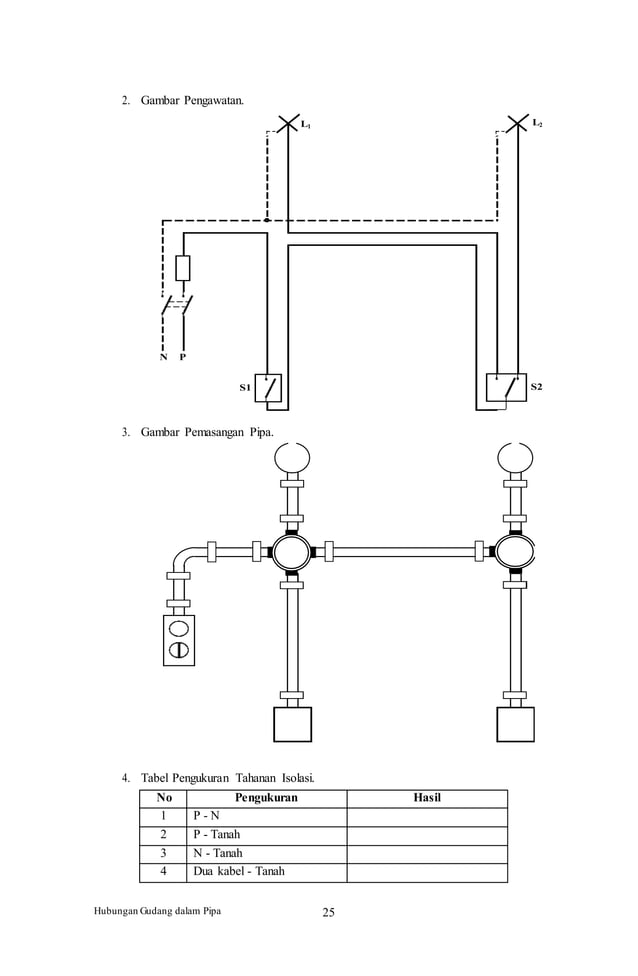 2. Gambar Pengawatan.

$L_1$

$L_2$

N P

S1

S2

3. Gambar Pemasangan Pipa.

4. Tabel Pengukuran Tahanan Isolasi.

| No | Pengukuran | Hasil |
|---|---|---|
| 1 | P - N | |
| 2 | P - Tanah | |
| 3 | N - Tanah | |
| 4 | Dua kabel - Tanah | |

Hubungan Gudang dalam Pipa 25