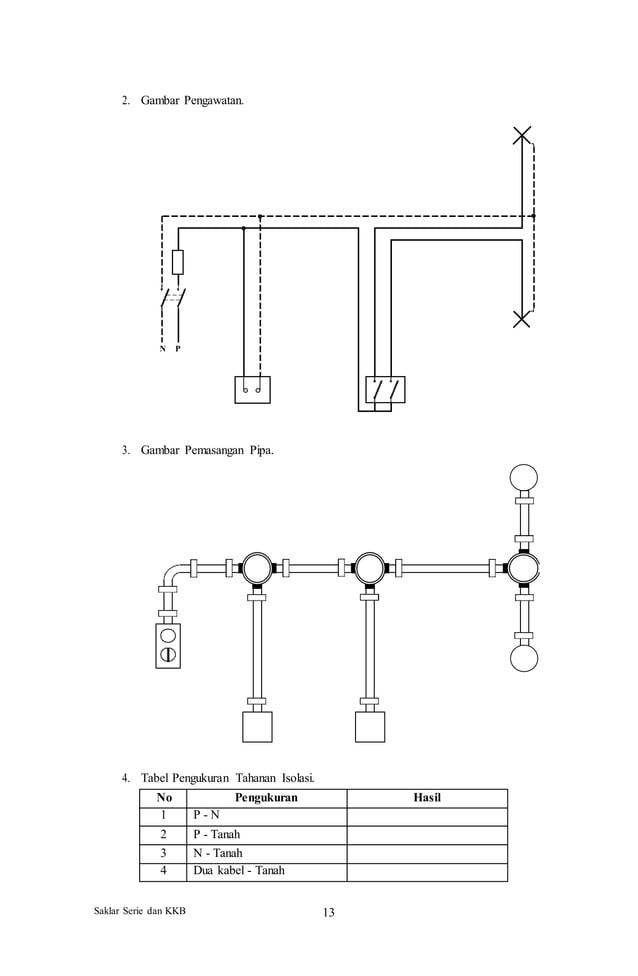 2. Gambar Pengawatan.

N P

3. Gambar Pemasangan Pipa.

4. Tabel Pengukuran Tahanan Isolasi.

| No | Pengukuran | Hasil |
|---|---|---|
| 1 | P - N | |
| 2 | P - Tanah | |
| 3 | N - Tanah | |
| 4 | Dua kabel - Tanah | |

Saklar Serie dan KKB

13