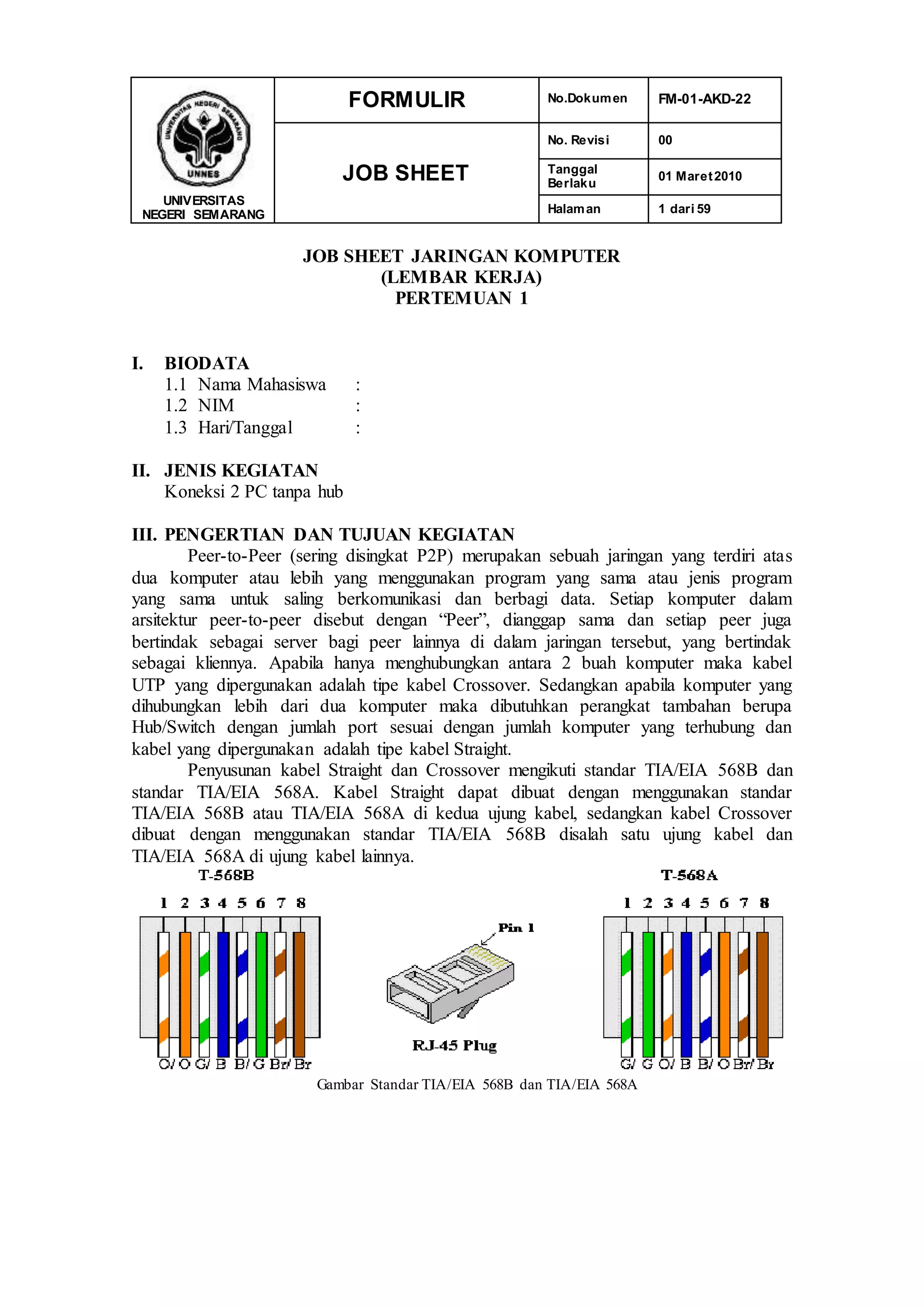 | UNIVERSITAS NEGERI SEMARANG UNNES UNIVERSITAS NEGERI SEMARANG | FORMULIR | No.Dokumen | FM-01-AKD-22 |
|---|---|---|---|
| | JOB SHEET | No. Revisi | 00 |
| | | Tanggal Berlaku | 01 Maret 2010 |
| | | Halaman | 1 dari 59 |

JOB SHEET JARINGAN KOMPUTER
(LEMBAR KERJA)
PERTEMUAN 1

I. BIODATA
1.1 Nama Mahasiswa :
1.2 NIM :
1.3 Hari/Tanggal :

II. JENIS KEGIATAN
Koneksi 2 PC tanpa hub

III. PENGERTIAN DAN TUJUAN KEGIATAN
Peer-to-Peer (sering disingkat P2P) merupakan sebuah jaringan yang terdiri atas dua komputer atau lebih yang menggunakan program yang sama atau jenis program yang sama untuk saling berkomunikasi dan berbagi data. Setiap komputer dalam arsitektur peer-to-peer disebut dengan “Peer”, dianggap sama dan setiap peer juga bertindak sebagai server bagi peer lainnya di dalam jaringan tersebut, yang bertindak sebagai kliennya. Apabila hanya menghubungkan antara 2 buah komputer maka kabel UTP yang dipergunakan adalah tipe kabel Crossover. Sedangkan apabila komputer yang dihubungkan lebih dari dua komputer maka dibutuhkan perangkat tambahan berupa Hub/Switch dengan jumlah port sesuai dengan jumlah komputer yang terhubung dan kabel yang dipergunakan adalah tipe kabel Straight.

Penyusunan kabel Straight dan Crossover mengikuti standar TIA/EIA 568B dan standar TIA/EIA 568A. Kabel Straight dapat dibuat dengan menggunakan standar TIA/EIA 568B atau TIA/EIA 568A di kedua ujung kabel, sedangkan kabel Crossover dibuat dengan menggunakan standar TIA/EIA 568B disalah satu ujung kabel dan TIA/EIA 568A di ujung kabel lainnya.

T-568B
1 2 3 4 5 6 7 8
O/ O G/ B B/ G Br/ Br

Pin 1
RJ-45 Plug

T-568A
1 2 3 4 5 6 7 8
G/ G O/ B B/ O Br/ Br

Gambar Standar TIA/EIA 568B dan TIA/EIA 568A