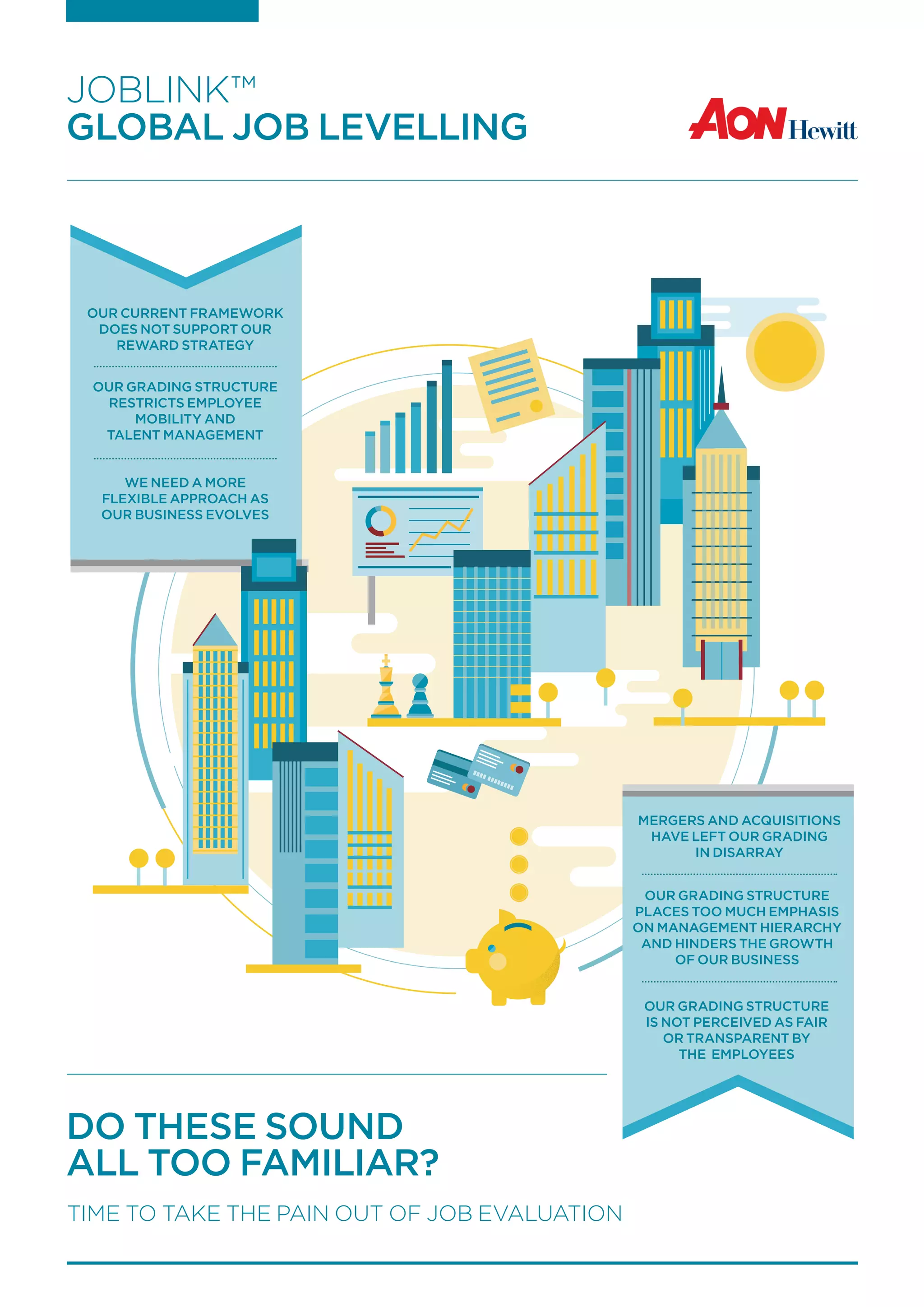 JOBLINK™
GLOBAL JOB LEVELLING

AON Hewitt

OUR CURRENT FRAMEWORK DOES NOT SUPPORT OUR REWARD STRATEGY

OUR GRADING STRUCTURE RESTRICTS EMPLOYEE MOBILITY AND TALENT MANAGEMENT

WE NEED A MORE FLEXIBLE APPROACH AS OUR BUSINESS EVOLVES

MERGERS AND ACQUISITIONS HAVE LEFT OUR GRADING IN DISARRAY

OUR GRADING STRUCTURE PLACES TOO MUCH EMPHASIS ON MANAGEMENT HIERARCHY AND HINDERS THE GROWTH OF OUR BUSINESS

OUR GRADING STRUCTURE IS NOT PERCEIVED AS FAIR OR TRANSPARENT BY THE EMPLOYEES

DO THESE SOUND ALL TOO FAMILIAR?

TIME TO TAKE THE PAIN OUT OF JOB EVALUATION