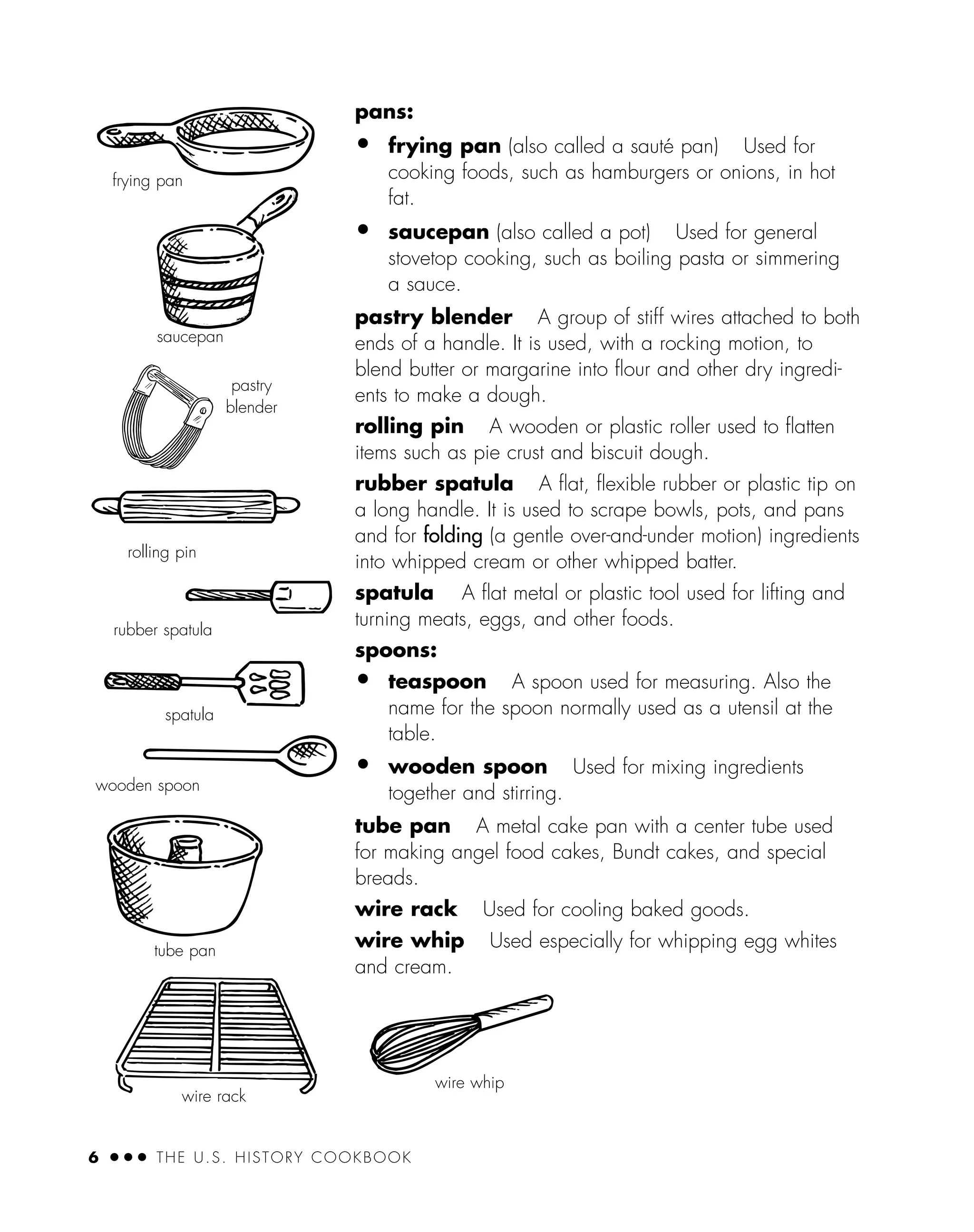 frying pan

saucepan

pastry blender

rolling pin

rubber spatula

spatula

wooden spoon

tube pan

wire rack

pans:

• frying pan (also called a sauté pan) Used for cooking foods, such as hamburgers or onions, in hot fat.

• saucepan (also called a pot) Used for general stovetop cooking, such as boiling pasta or simmering a sauce.

pastry blender A group of stiff wires attached to both ends of a handle. It is used, with a rocking motion, to blend butter or margarine into flour and other dry ingredients to make a dough.

rolling pin A wooden or plastic roller used to flatten items such as pie crust and biscuit dough.

rubber spatula A flat, flexible rubber or plastic tip on a long handle. It is used to scrape bowls, pots, and pans and for folding (a gentle over-and-under motion) ingredients into whipped cream or other whipped batter.

spatula A flat metal or plastic tool used for lifting and turning meats, eggs, and other foods.

spoons:

• teaspoon A spoon used for measuring. Also the name for the spoon normally used as a utensil at the table.

• wooden spoon Used for mixing ingredients together and stirring.

tube pan A metal cake pan with a center tube used for making angel food cakes, Bundt cakes, and special breads.

wire rack Used for cooling baked goods.

wire whip Used especially for whipping egg whites and cream.

wire whip

6 ••• THE U.S. HISTORY COOKBOOK