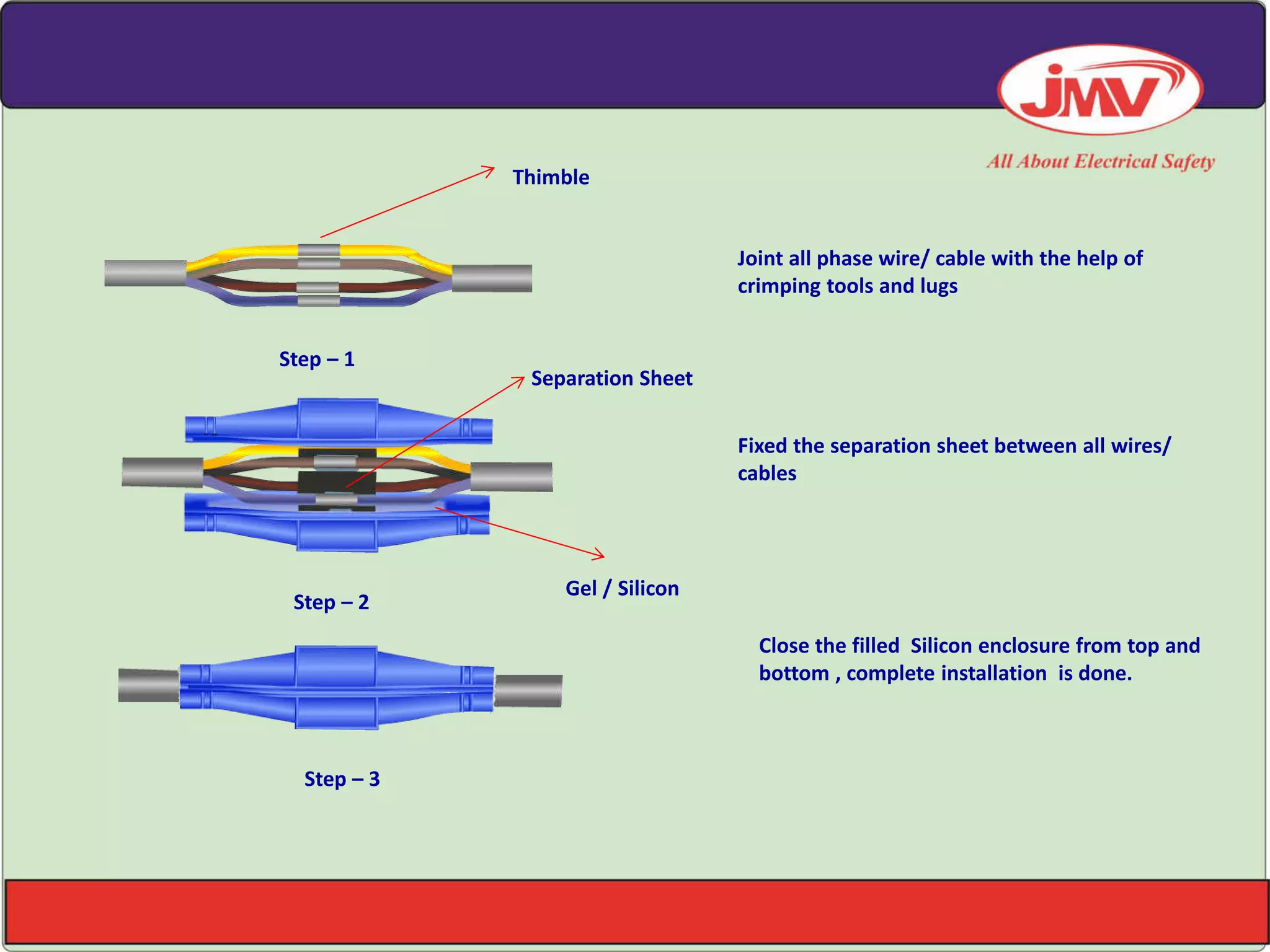 JMV

All About Electrical Safety

Thimble

Joint all phase wire/ cable with the help of crimping tools and lugs

Step – 1

Separation Sheet

Fixed the separation sheet between all wires/ cables

Gel / Silicon

Step – 2

Close the filled Silicon enclosure from top and bottom , complete installation is done.

Step – 3