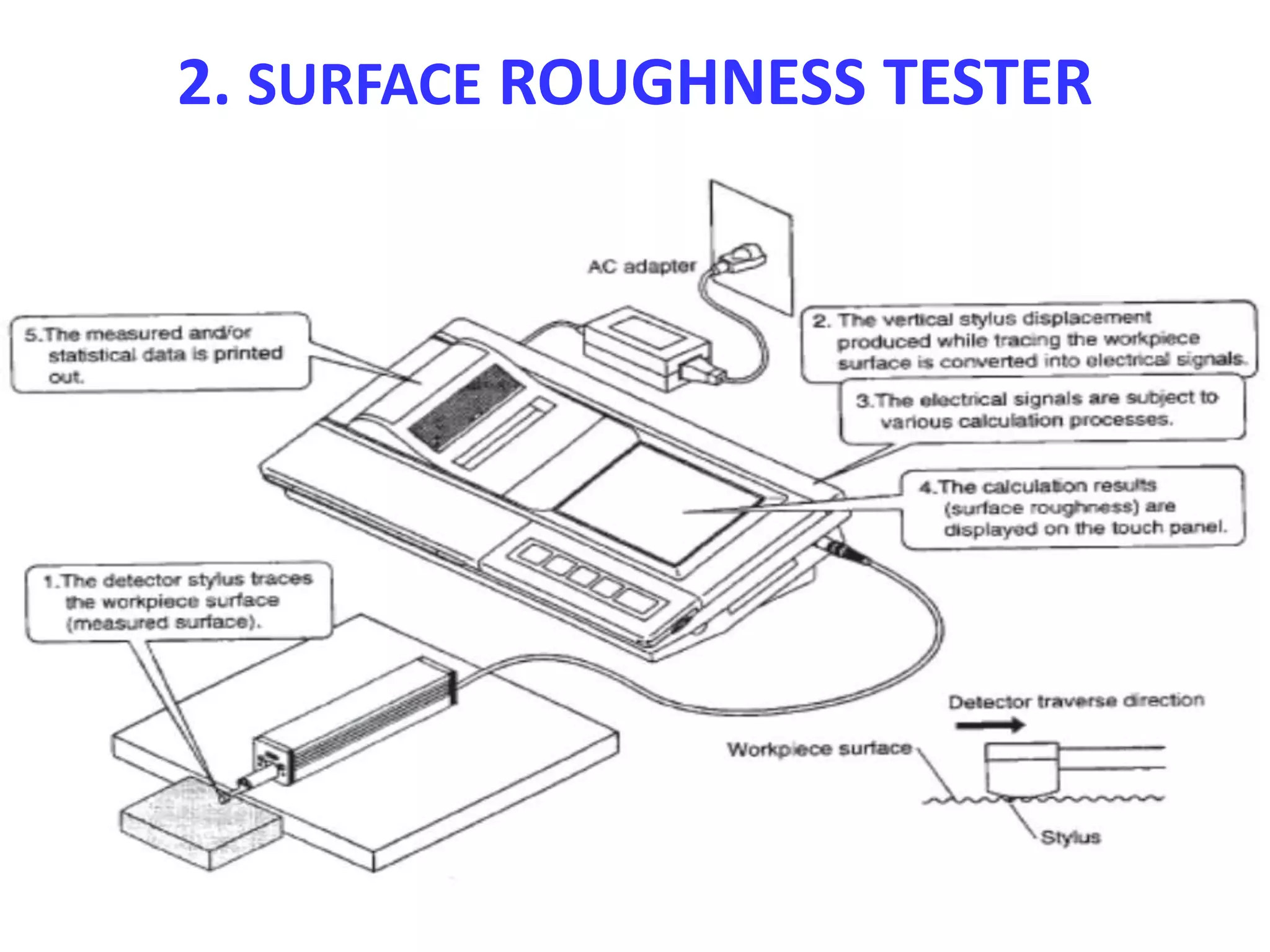 2. SURFACE ROUGHNESS TESTER

AC adapter

5.The measured and/or statistical data is printed out.

2. The vertical stylus displacement produced while tracing the workpiece surface is converted into electrical signals.

3.The electrical signals are subject to various calculation processes.

4.The calculation results (surface roughness) are displayed on the touch panel.

1.The detector stylus traces the workpiece surface (measured surface).

Detector traverse direction

Workpiece surface

Stylus