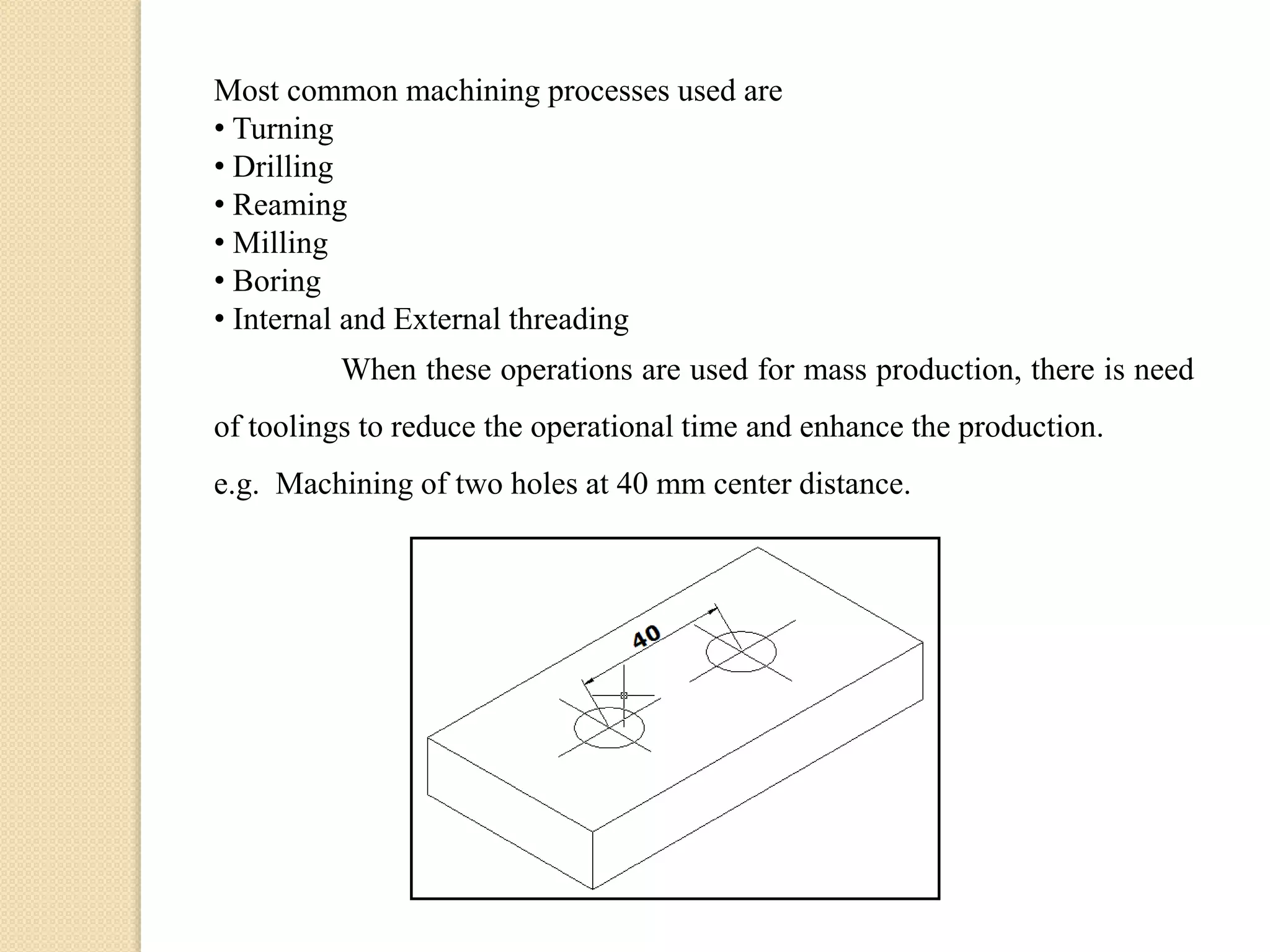 Most common machining processes used are
• Turning
• Drilling
• Reaming
• Milling
• Boring
• Internal and External threading

When these operations are used for mass production, there is need of toolings to reduce the operational time and enhance the production.

e.g. Machining of two holes at 40 mm center distance.

40