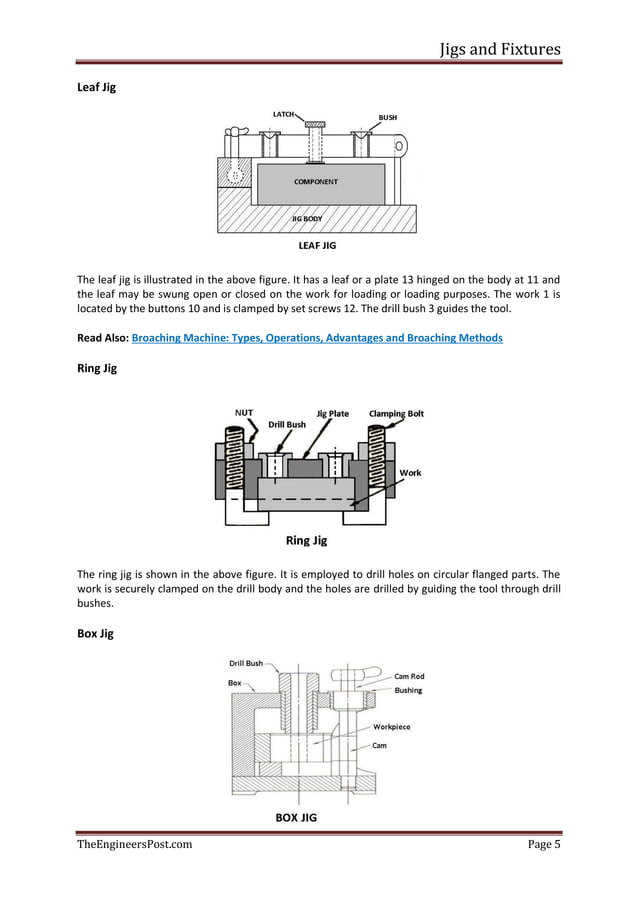 Jigs and Fixtures

Leaf Jig

LATCH
BUSH
COMPONENT
JIG BODY
LEAF JIG

The leaf jig is illustrated in the above figure. It has a leaf or a plate 13 hinged on the body at 11 and the leaf may be swung open or closed on the work for loading or loading purposes. The work 1 is located by the buttons 10 and is clamped by set screws 12. The drill bush 3 guides the tool.

Read Also: Broaching Machine: Types, Operations, Advantages and Broaching Methods

Ring Jig

NUT
Drill Bush
Jig Plate
Clamping Bolt
Work
Ring Jig

The ring jig is shown in the above figure. It is employed to drill holes on circular flanged parts. The work is securely clamped on the drill body and the holes are drilled by guiding the tool through drill bushes.

Box Jig

Drill Bush
Box
Cam Rod
Bushing
Workpiece
Cam
BOX JIG

TheEngineersPost.com
Page 5