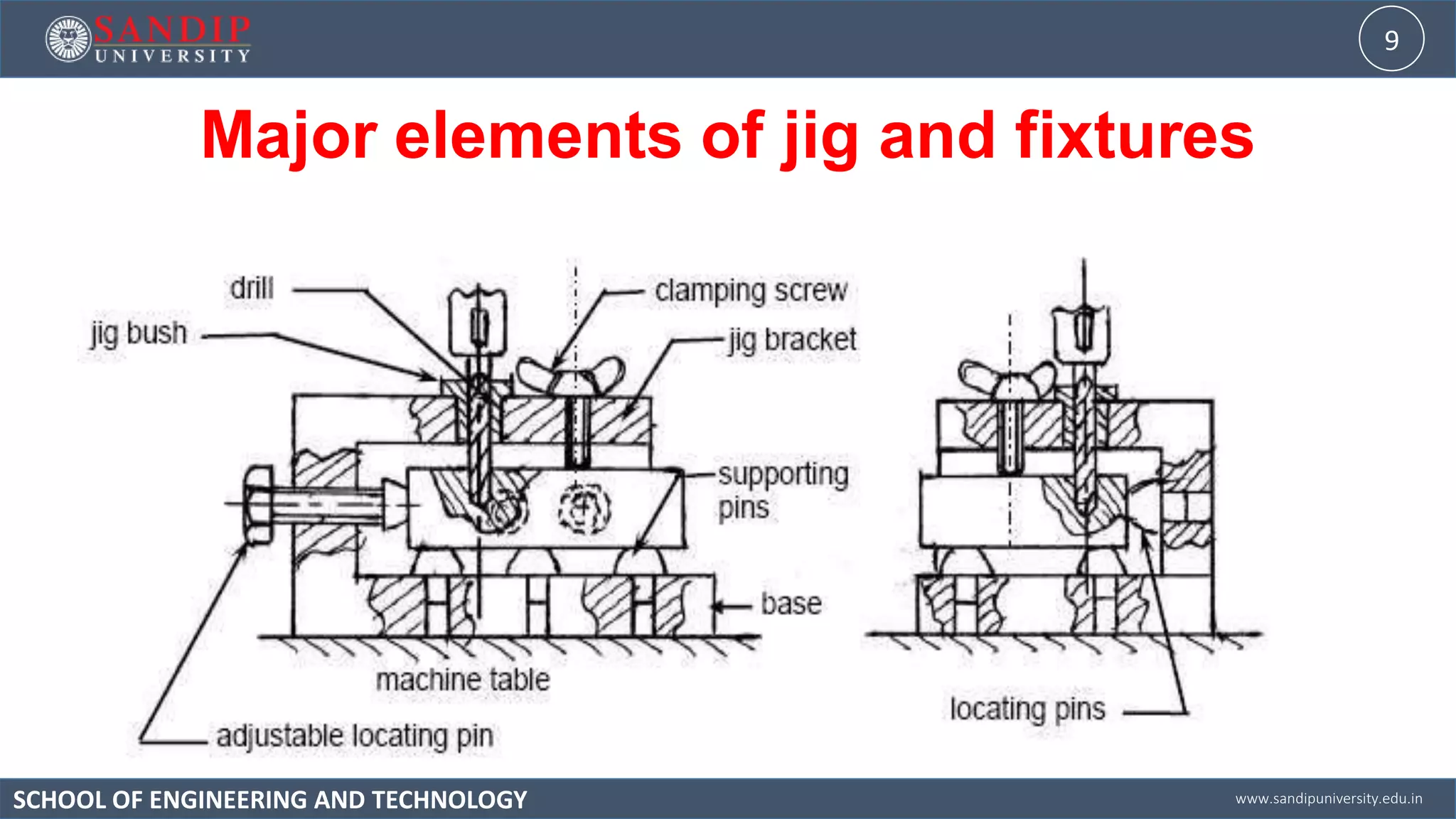 SANDIP
UNIVERSITY

9

Major elements of jig and fixtures

drill

jig bush

clamping screw

jig bracket

supporting pins

base

machine table

adjustable locating pin

locating pins

SCHOOL OF ENGINEERING AND TECHNOLOGY

www.sandipuniversity.edu.in