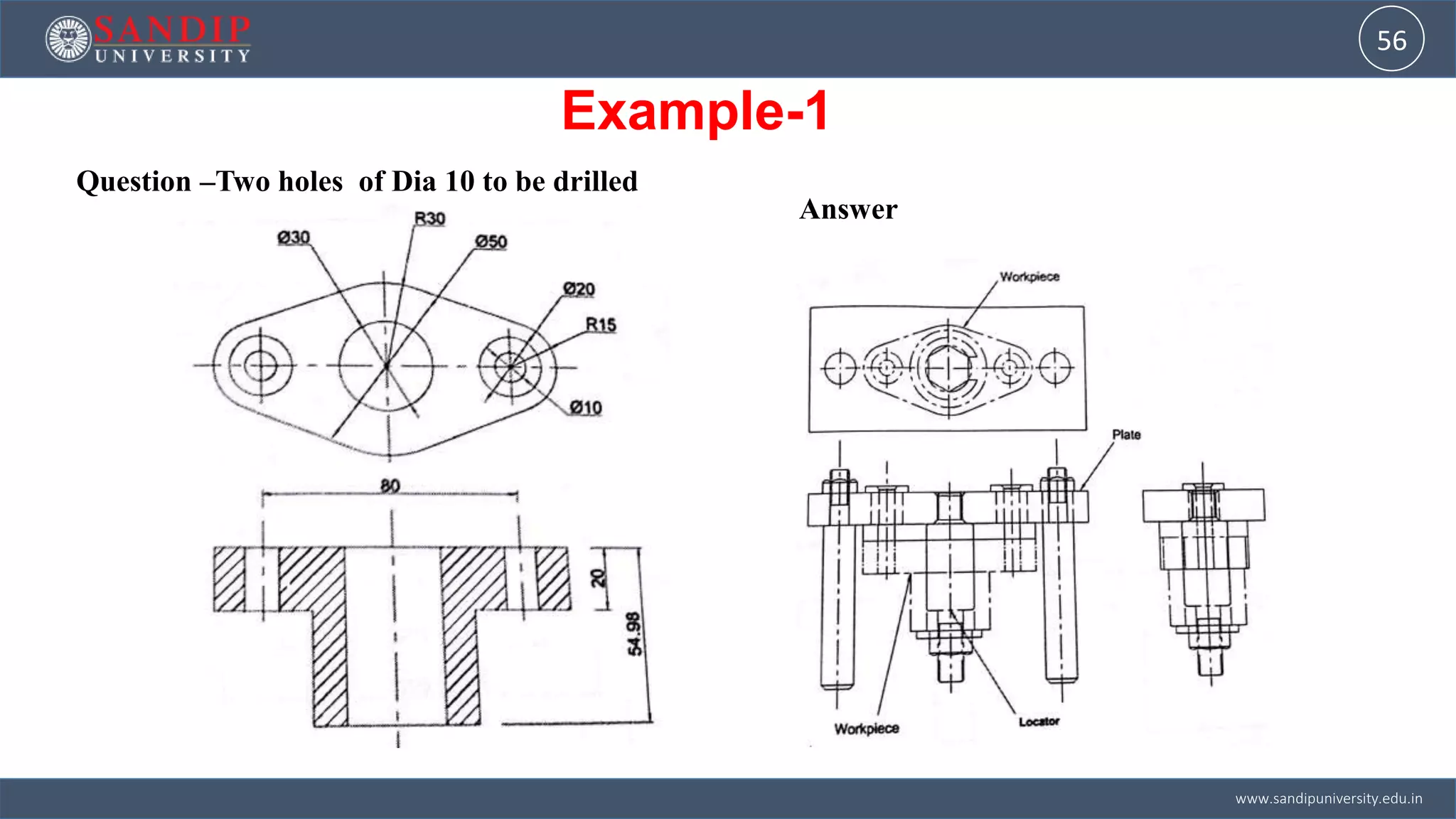 SANDIP UNIVERSITY

56

Example-1

Question –Two holes of Dia 10 to be drilled

Ø30
R30
Ø50
Ø20
R15
Ø10
80
20
54.98

Answer

Workpiece
Plate
Workpiece
Locator

www.sandipuniversity.edu.in